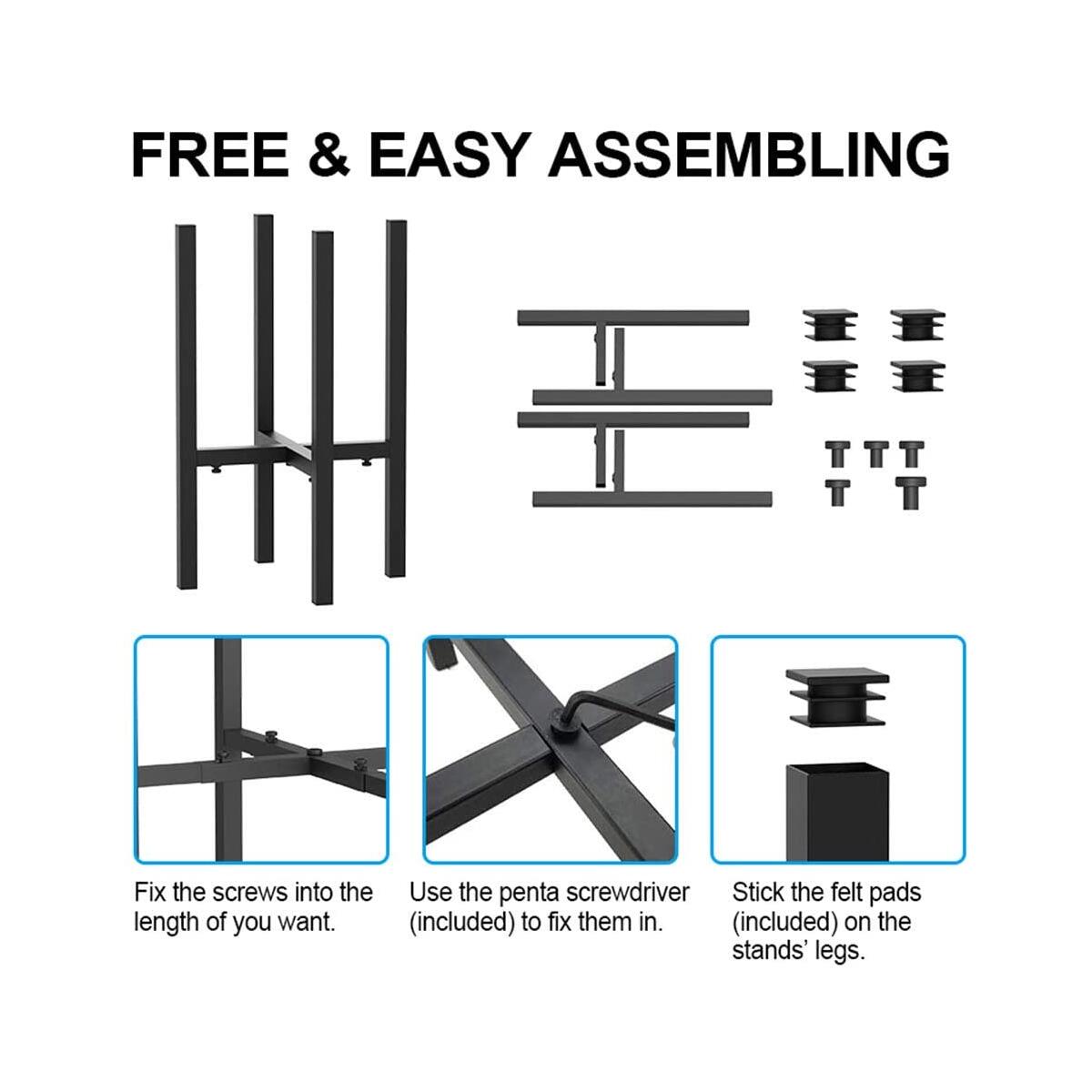 FREE & EASY ASSEMBLING

Fix the screws into the length of you want.

Use the penta screwdriver (included) to fix them in.

Stick the felt pads (included) on the stands' legs.