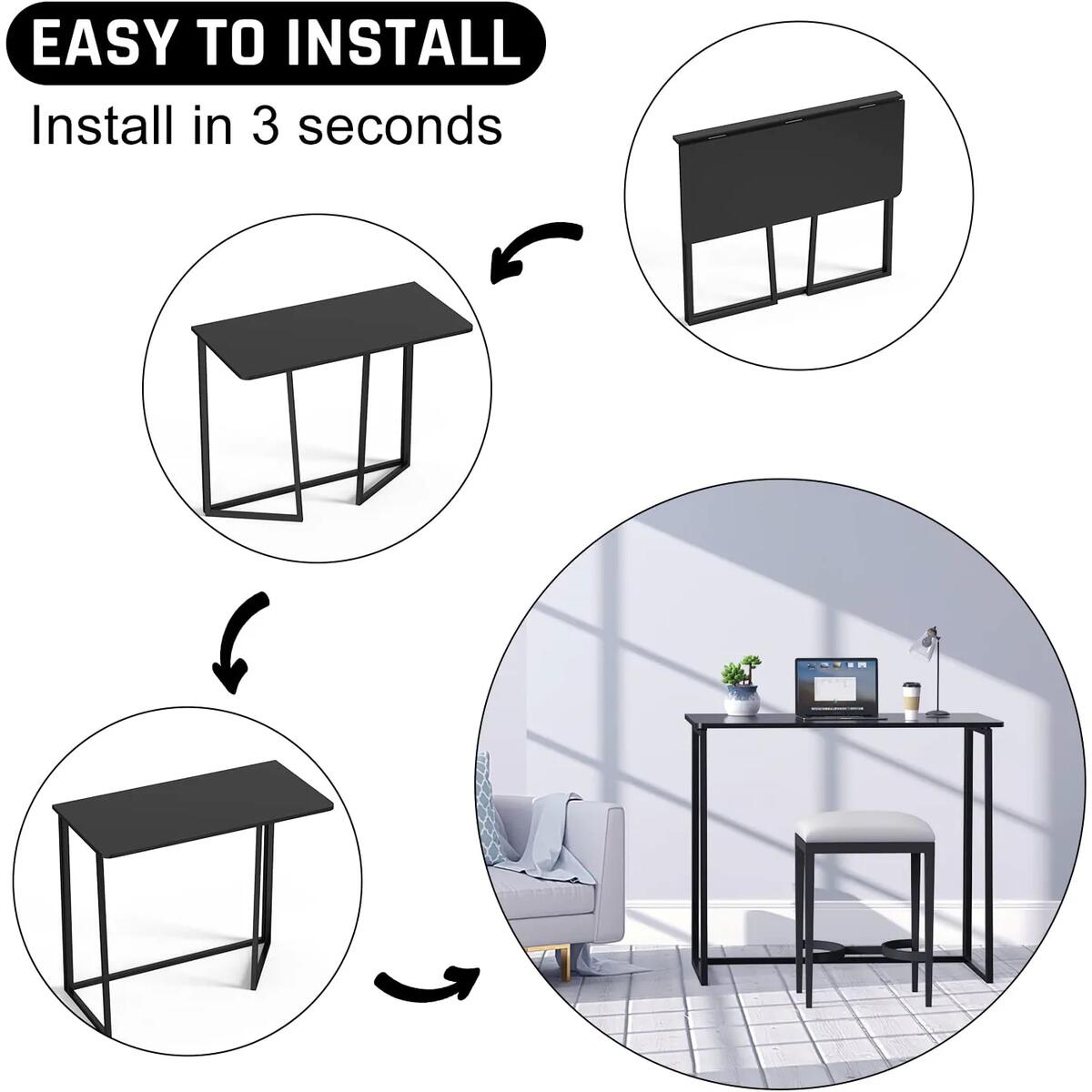 EASY TO INSTALL

Install in 3 seconds