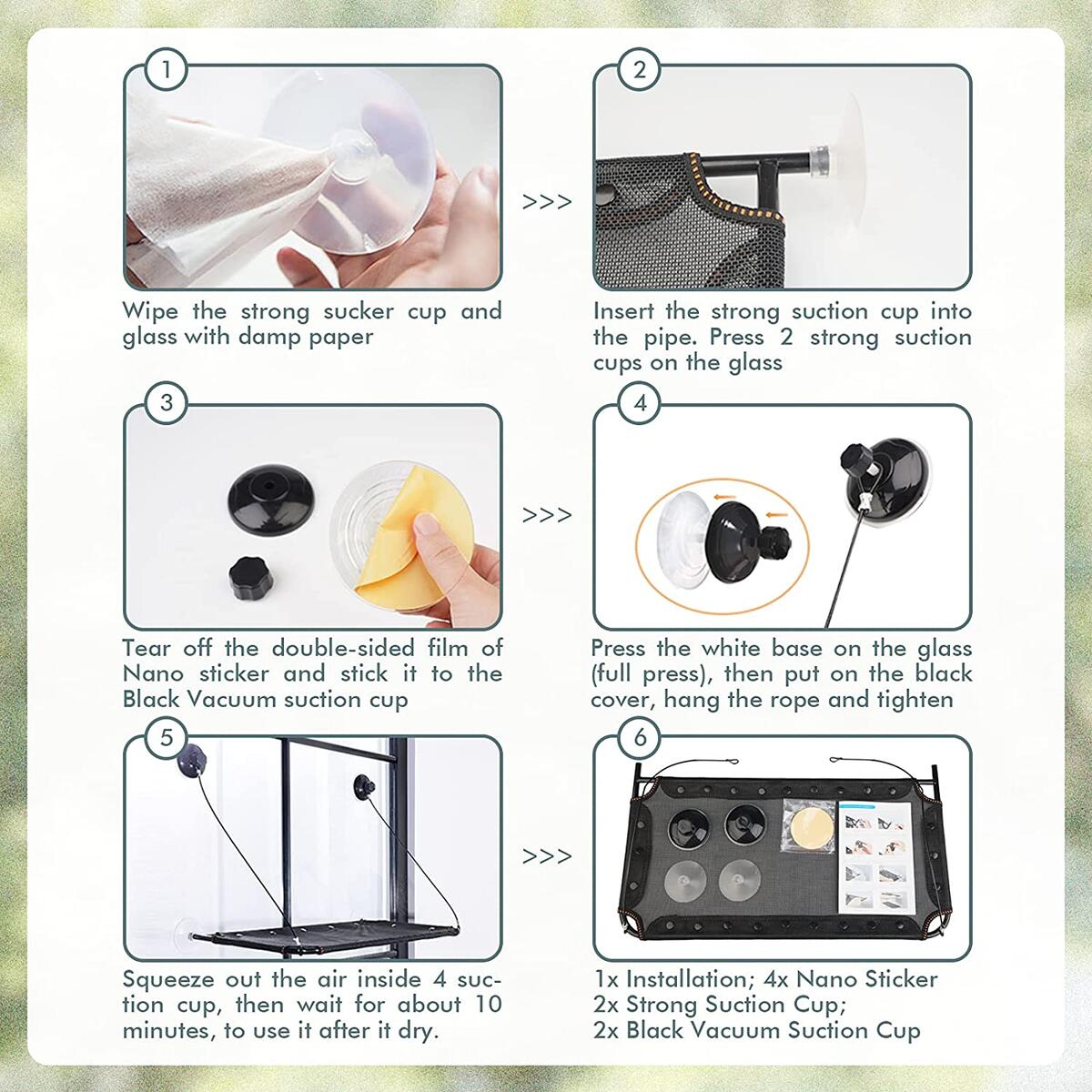 1

Wipe the strong sucker cup and glass with damp paper

>>>

2

Insert the strong suction cup into the pipe. Press 2 strong suction cups on the glass

3

Tear off the double-sided film of Nano sticker and stick it to the Black Vacuum suction cup

>>>

4

Press the white base on the glass (full press), then put on the black cover, hang the rope and tighten

5

Squeeze out the air inside 4 suction cup, then wait for about 10 minutes, to use it after it dry.

>>>

6

1x Installation; 4x Nano Sticker
2x Strong Suction Cup;
2x Black Vacuum Suction Cup