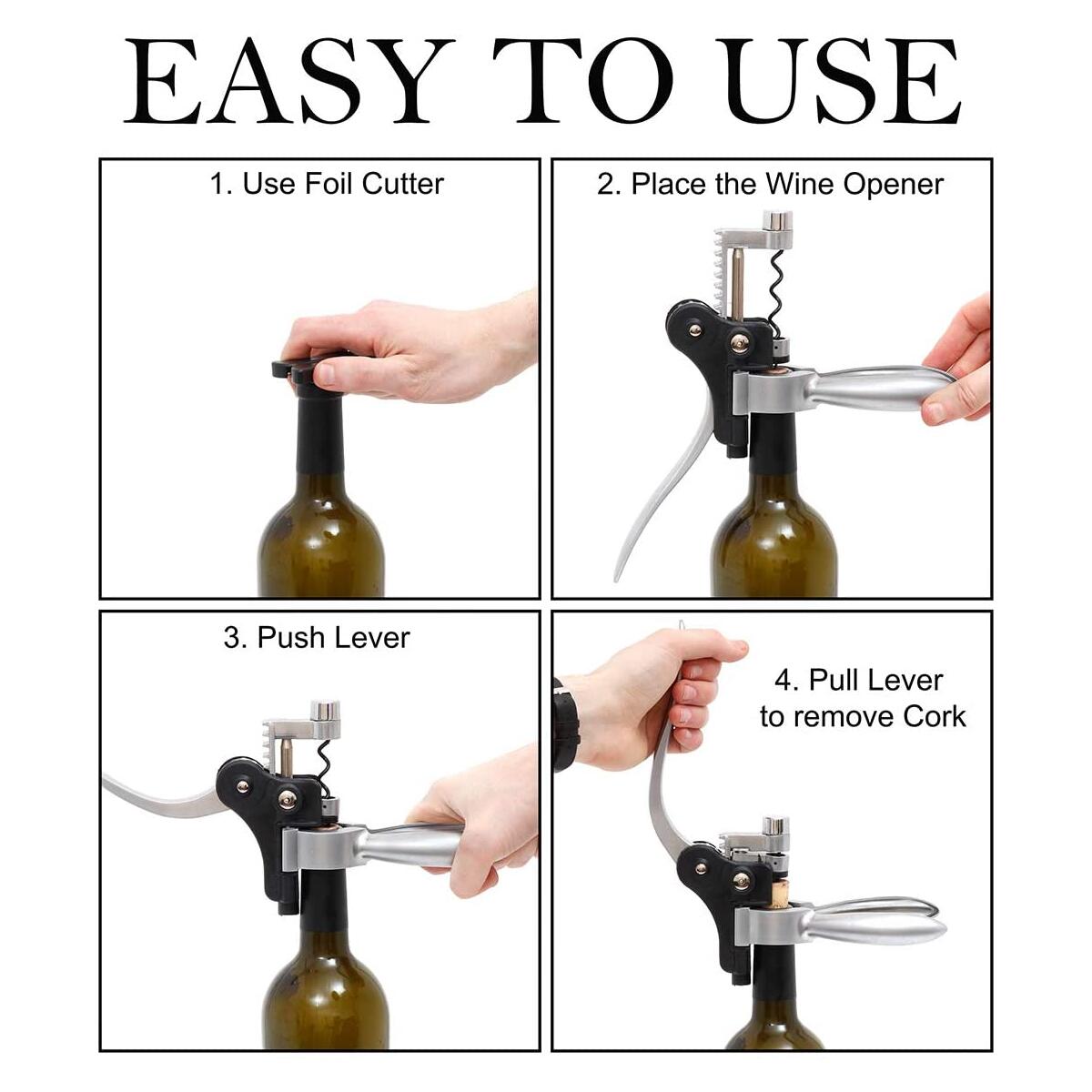 EASY TO USE

1. Use Foil Cutter

2. Place the Wine Opener

3. Push Lever

4. Pull Lever to remove Cork