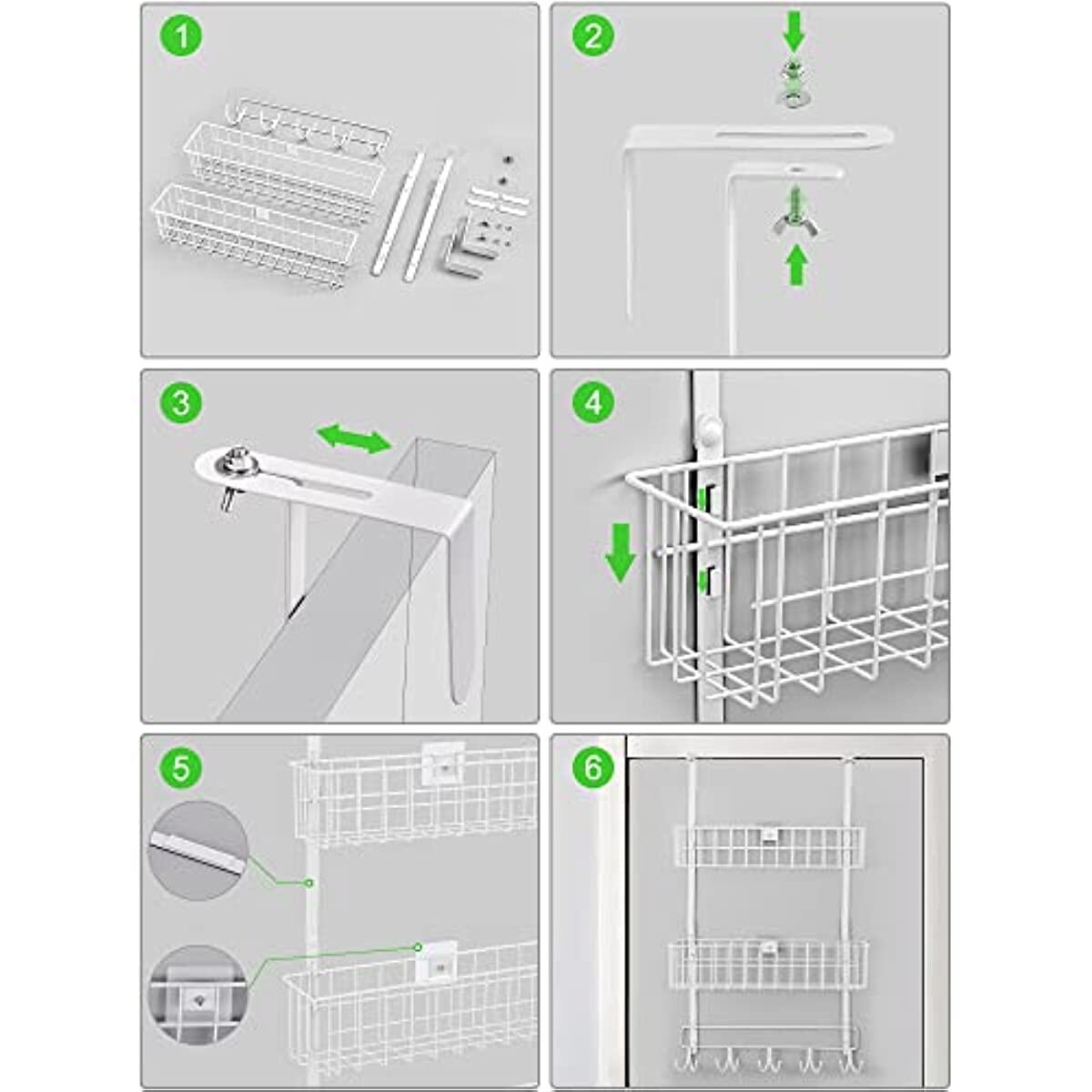 1

2

3

4

5

6