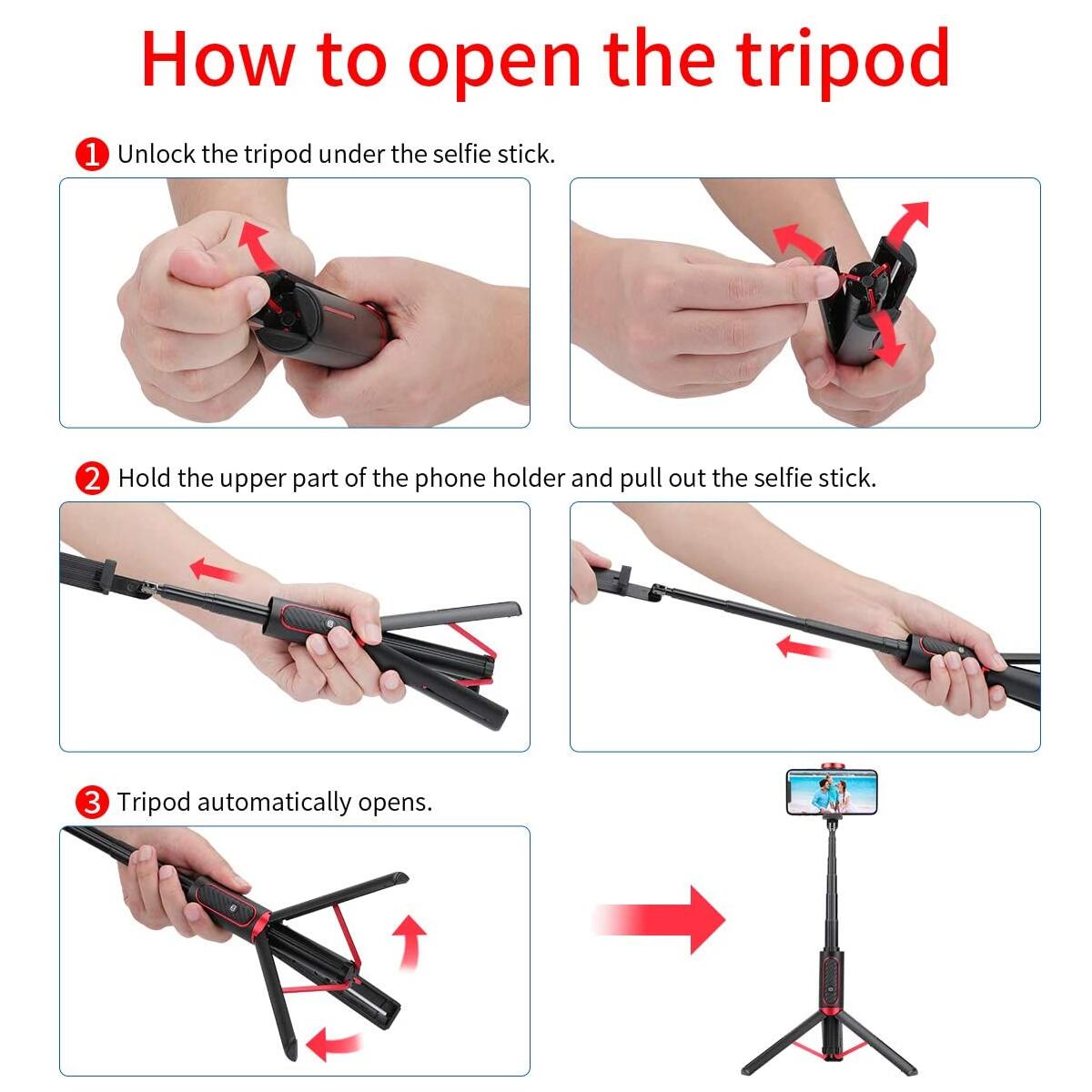 How to open the tripod

1 Unlock the tripod under the selfie stick.

2 Hold the upper part of the phone holder and pull out the selfie stick.

3 Tripod automatically opens.