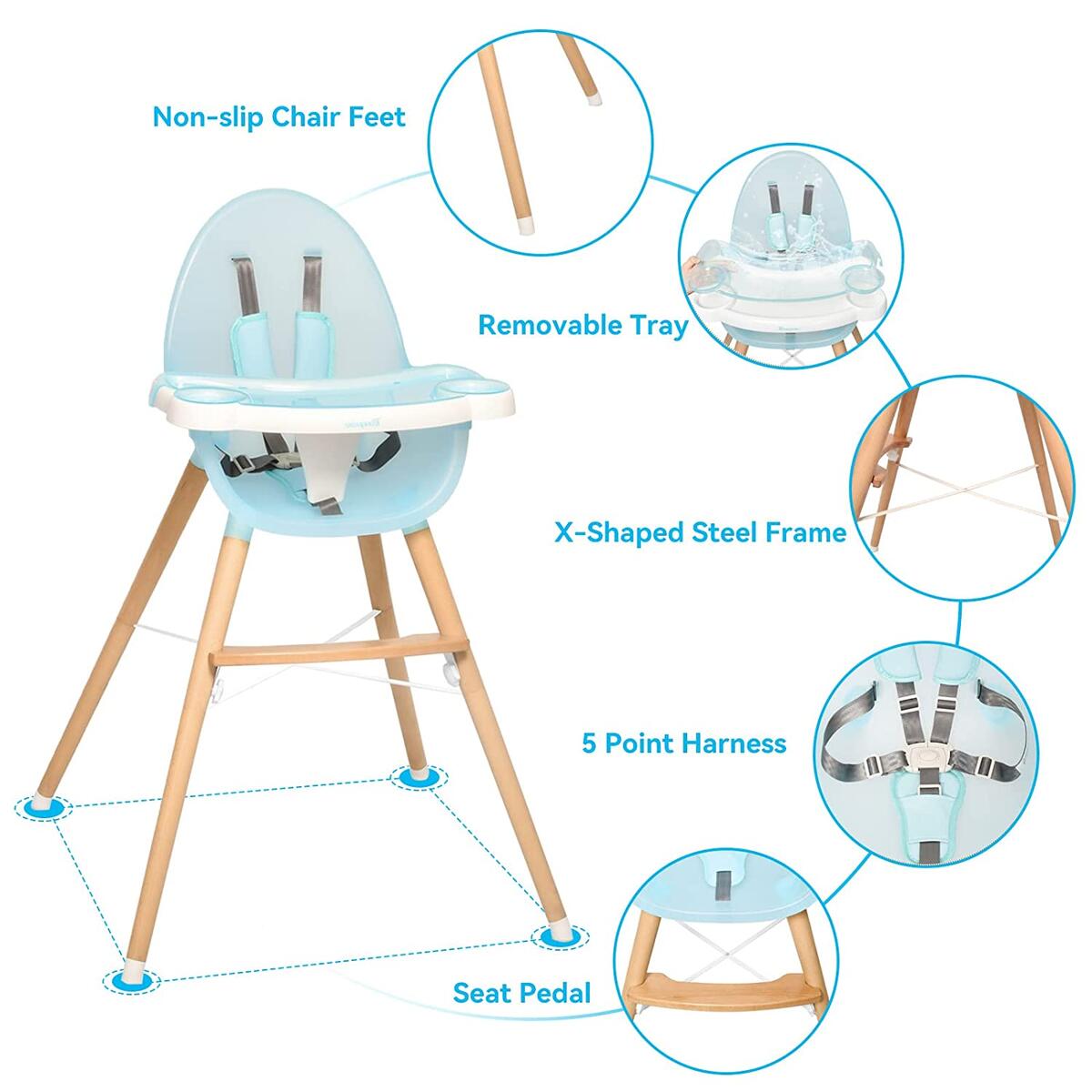 Non-slip Chair Feet

Removable Tray

X-Shaped Steel Frame

5 Point Harness

Seat Pedal