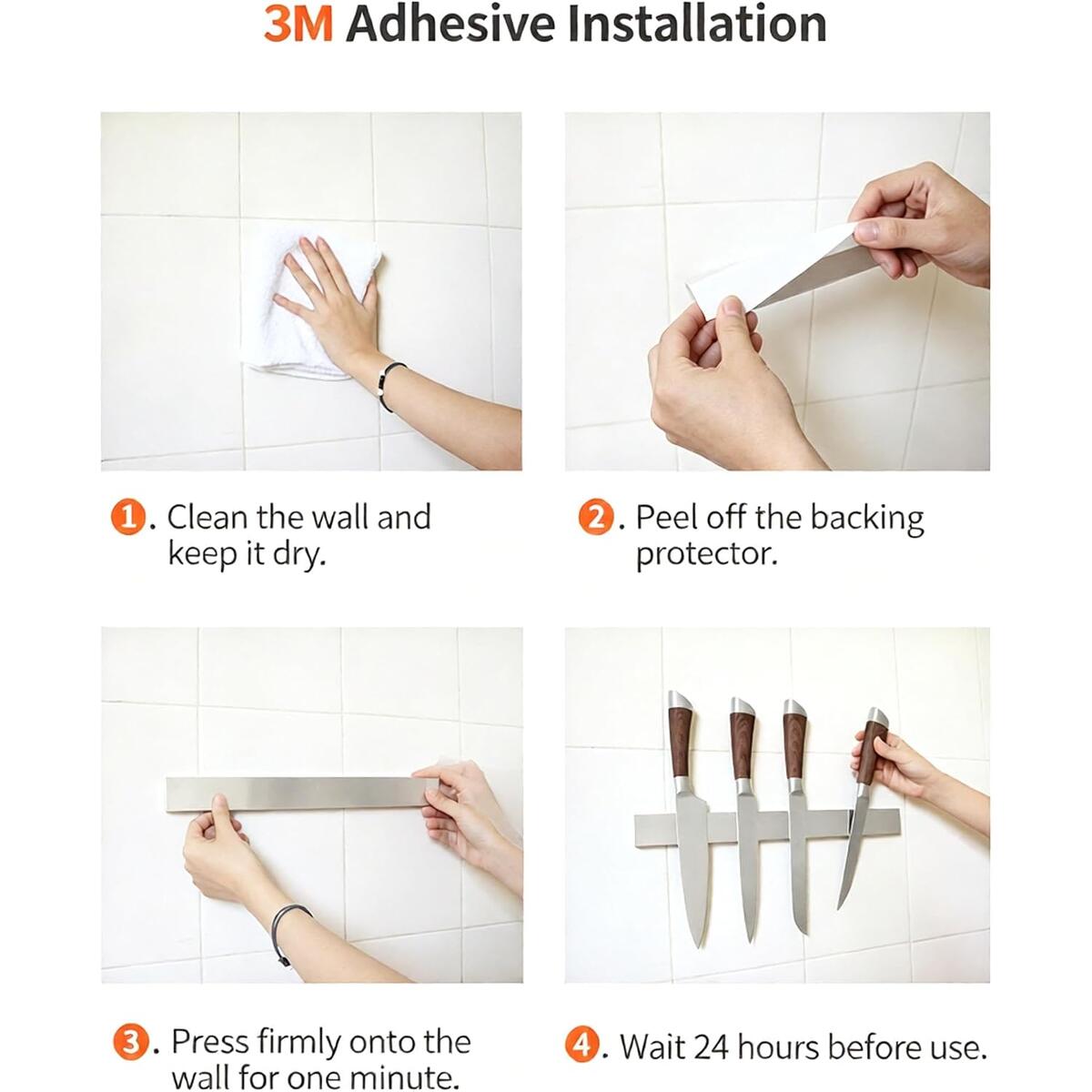 3M Adhesive Installation

1. Clean the wall and keep it dry.

2. Peel off the backing protector.

3. Press firmly onto the wall for one minute.

4. Wait 24 hours before use.