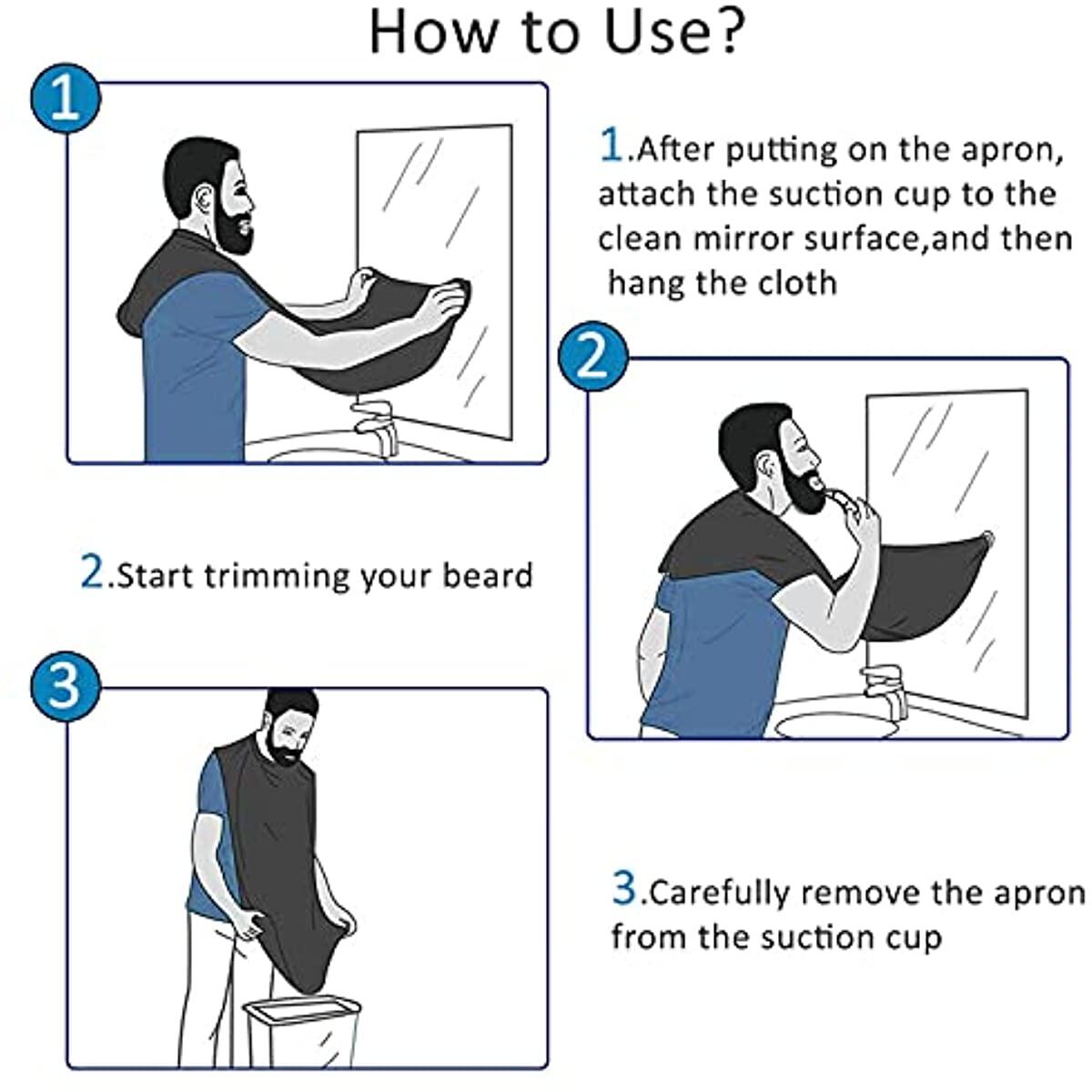 How to Use?

1

1.After putting on the apron, attach the suction cup to the clean mirror surface,and then hang the cloth

2

2.Start trimming your beard

3

3.Carefully remove the apron from the suction cup