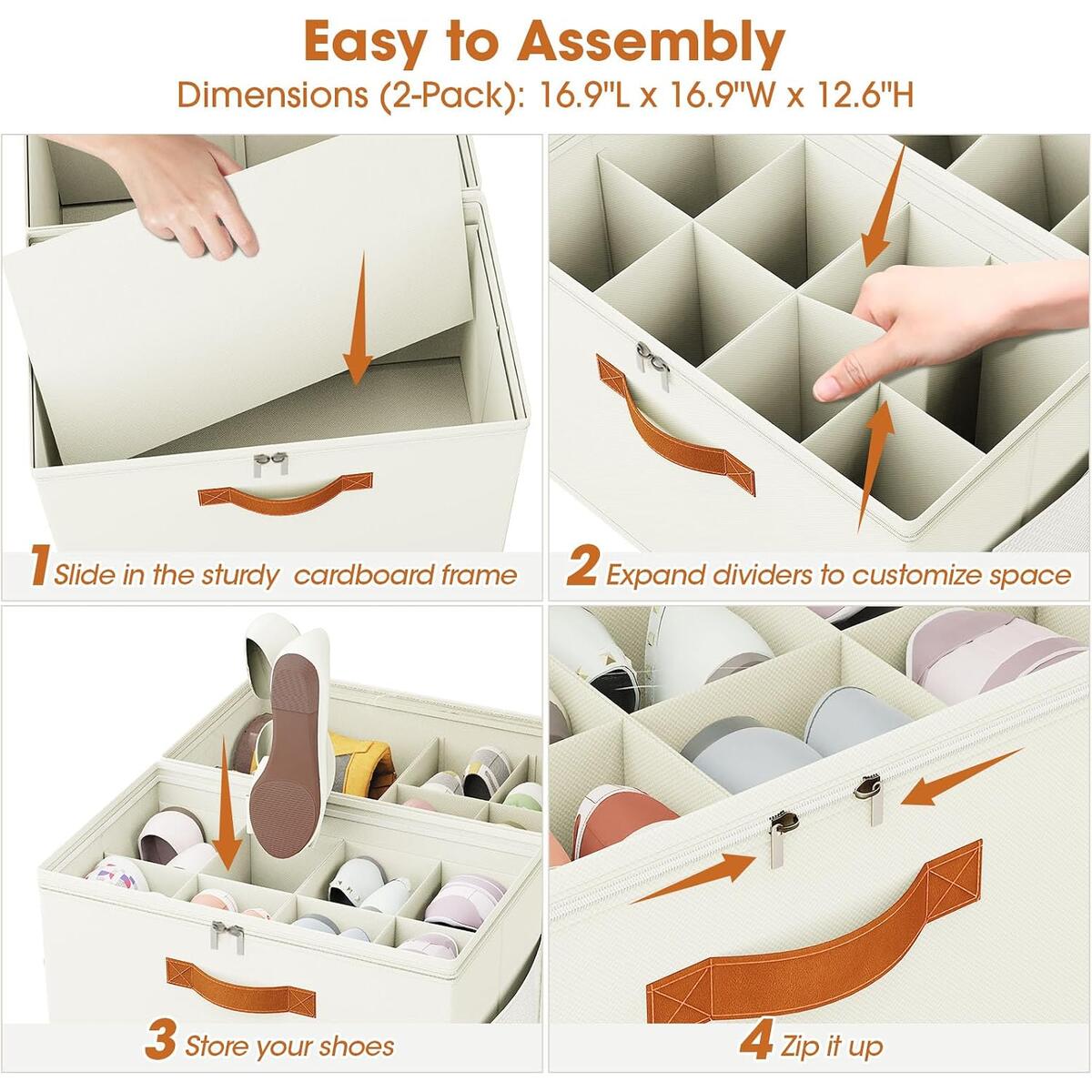 Easy to Assembly
Dimensions (2-Pack): 16.9"L x 16.9"W x 12.6"H

1 Slide in the sturdy cardboard frame

2 Expand dividers to customize space

3 Store your shoes

4 Zip it up