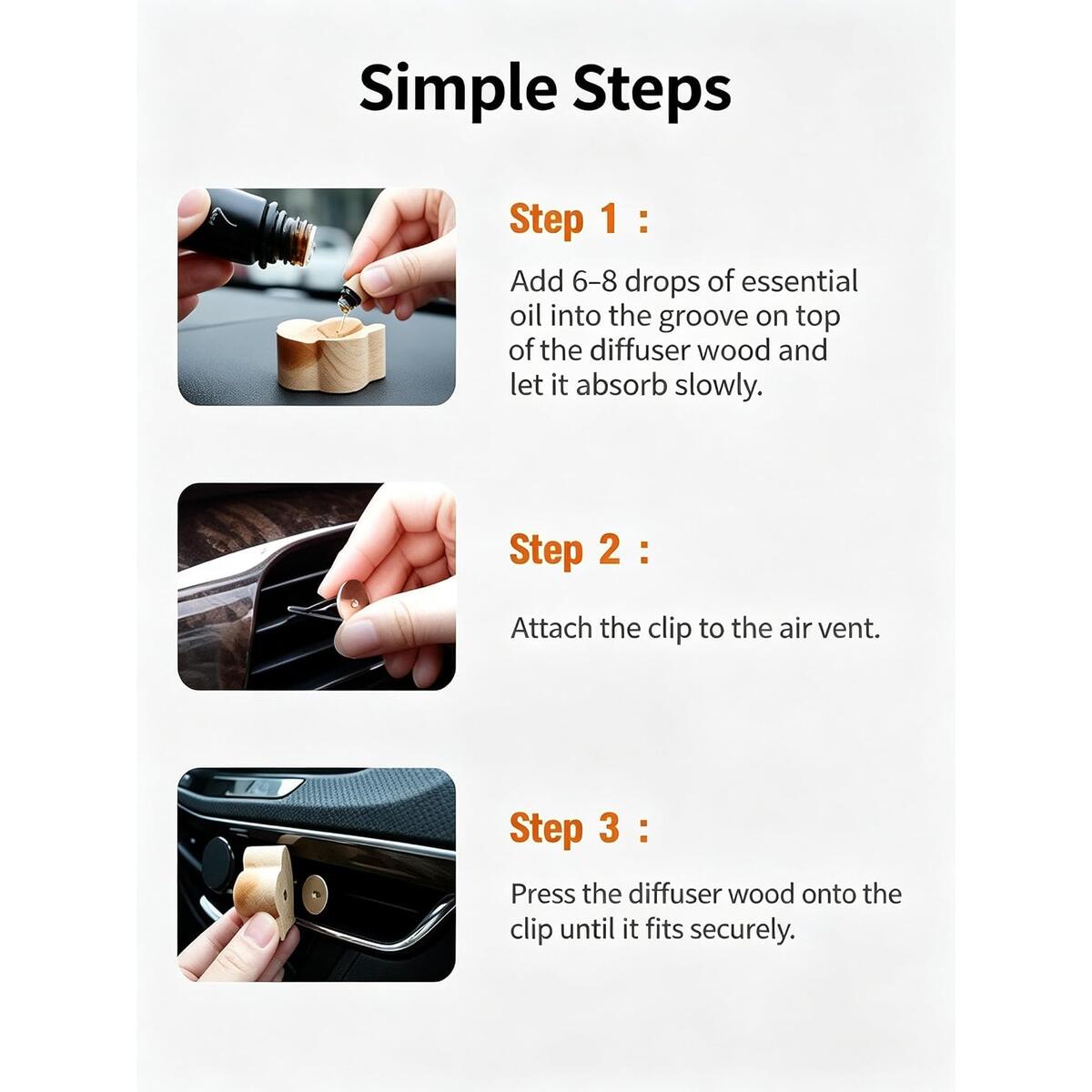 Simple Steps

Step 1 :

Add 6–8 drops of essential oil into the groove on top of the diffuser wood and let it absorb slowly.

Step 2 :

Attach the clip to the air vent.

Step 3 :

Press the diffuser wood onto the clip until it fits securely.