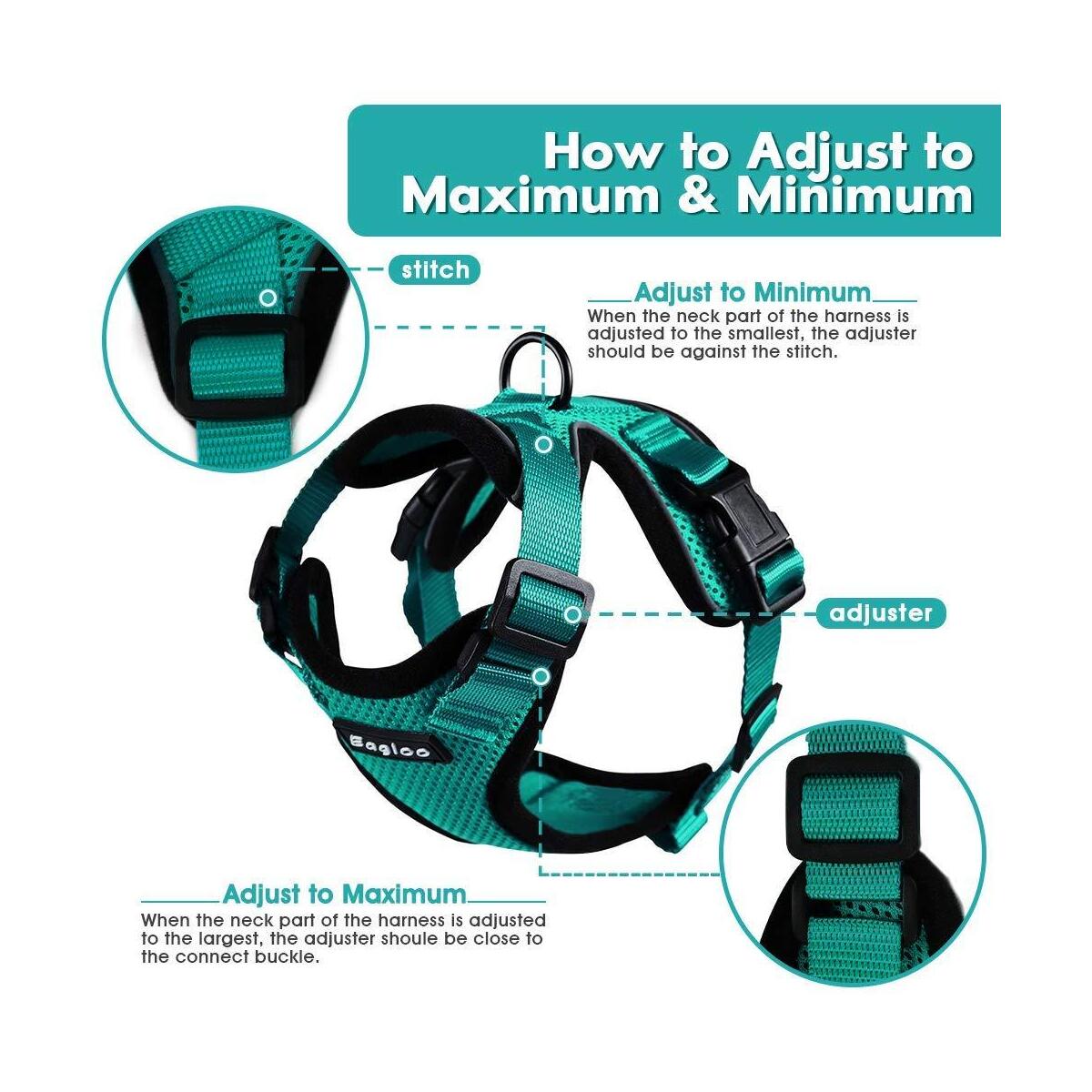 How to Adjust to Maximum & Minimum

stitch

Adjust to Minimum
When the neck part of the harness is adjusted to the smallest, the adjuster should be against the stitch.

adjuster

Eagloo

Adjust to Maximum
When the neck part of the harness is adjusted to the largest, the adjuster shoule be close to the connect buckle.