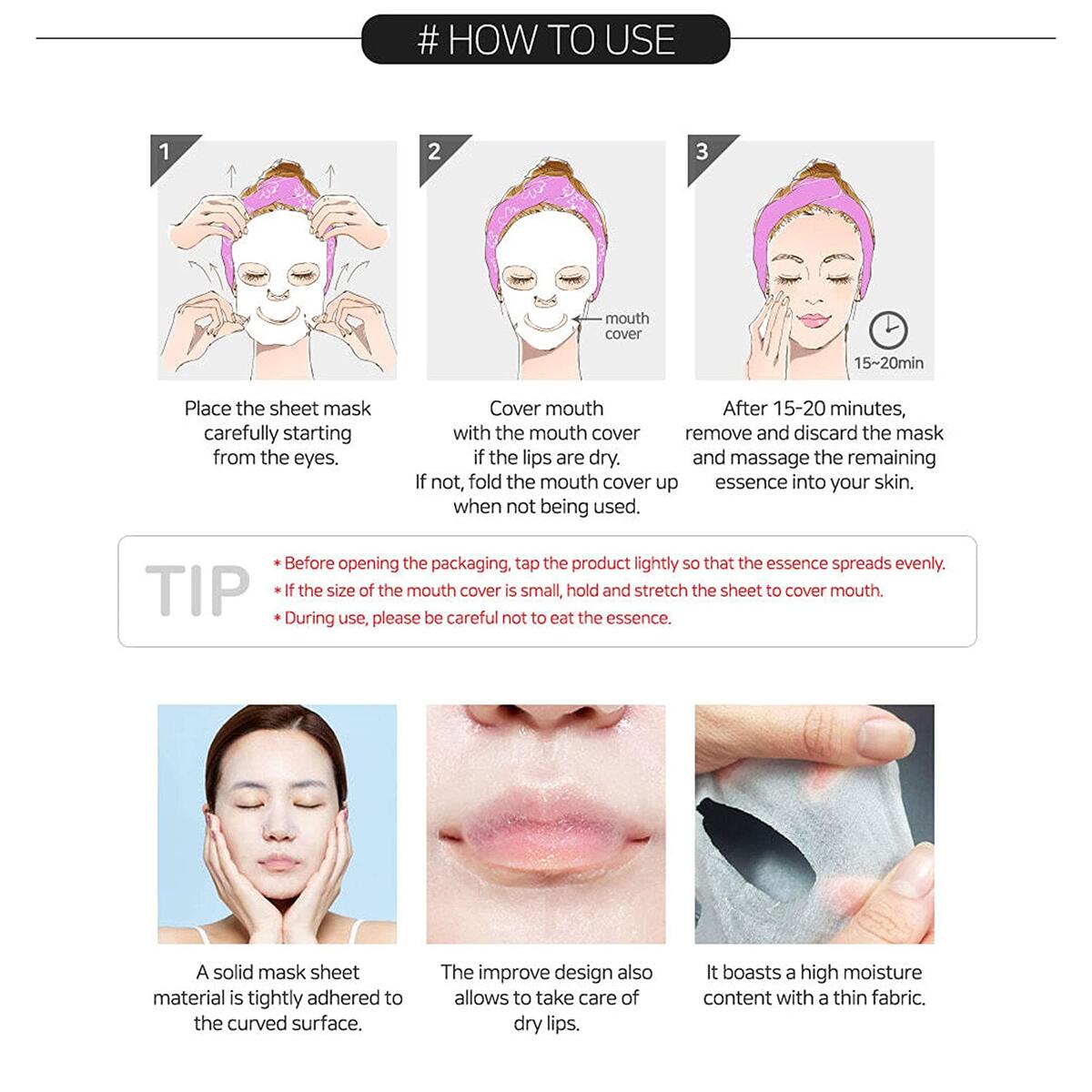 # HOW TO USE

1

Place the sheet mask carefully starting from the eyes.

2

mouth cover

Cover mouth with the mouth cover if the lips are dry. If not, fold the mouth cover up when not being used.

3

15~20min

After 15-20 minutes, remove and discard the mask and massage the remaining essence into your skin.

TIP

* Before opening the packaging, tap the product lightly so that the essence spreads evenly.
* If the size of the mouth cover is small, hold and stretch the sheet to cover mouth.
* During use, please be careful not to eat the essence.

A solid mask sheet material is tightly adhered to the curved surface.

The improve design also allows to take care of dry lips.

It boasts a high moisture content with a thin fabric.