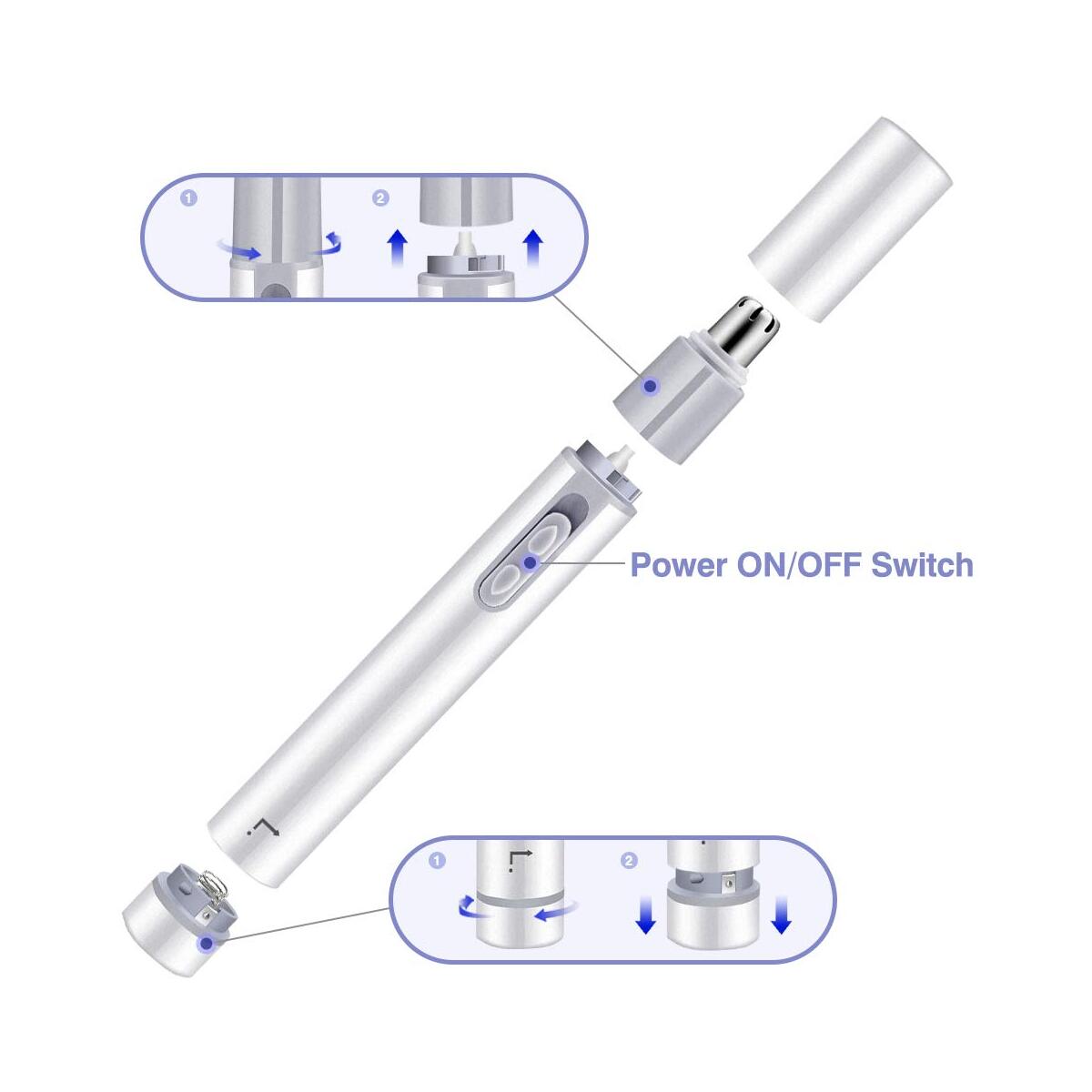 1
2

Power ON/OFF Switch

1
2