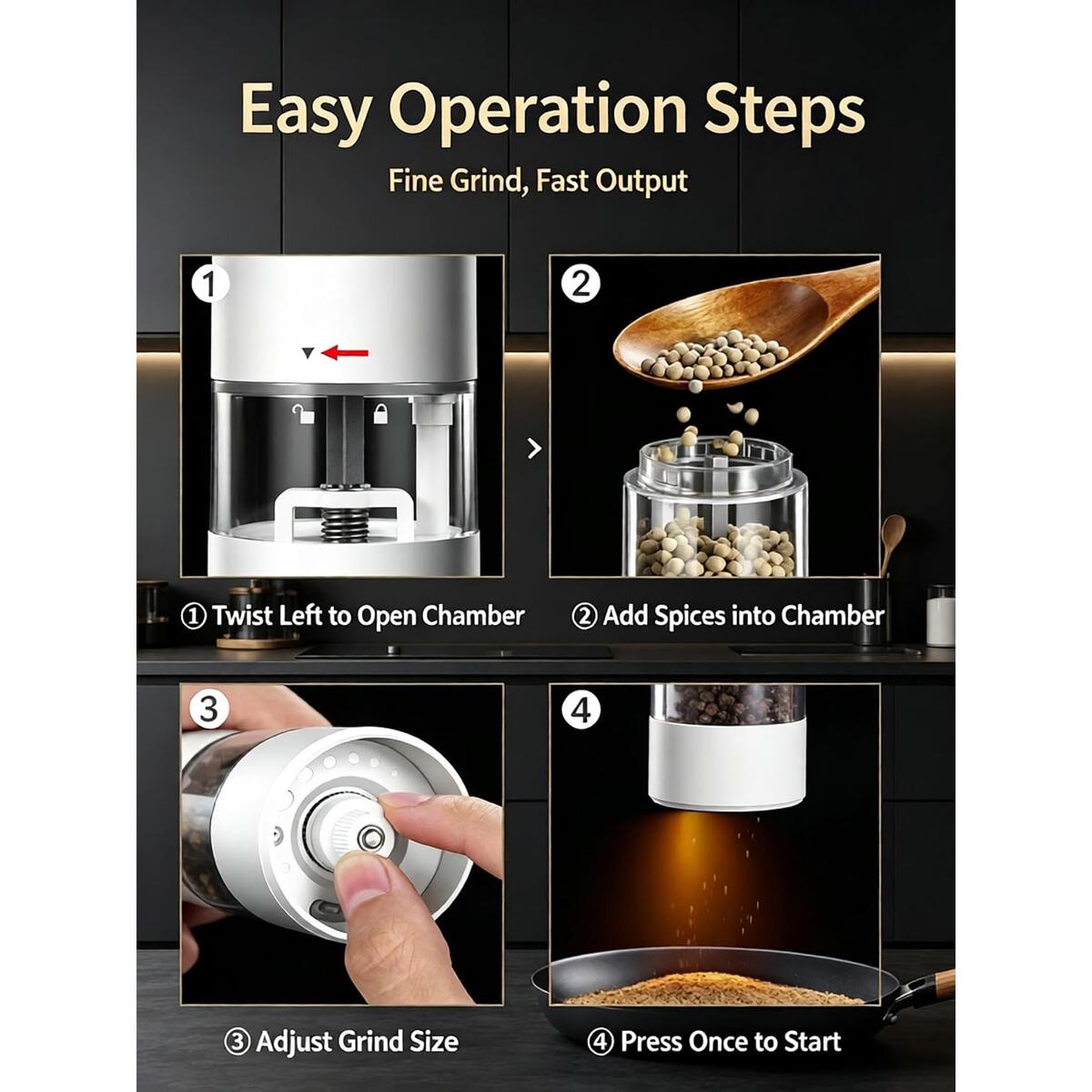 Easy Operation Steps

Fine Grind, Fast Output

1

2

① Twist Left to Open Chamber

② Add Spices into Chamber

3

4

③ Adjust Grind Size

④ Press Once to Start