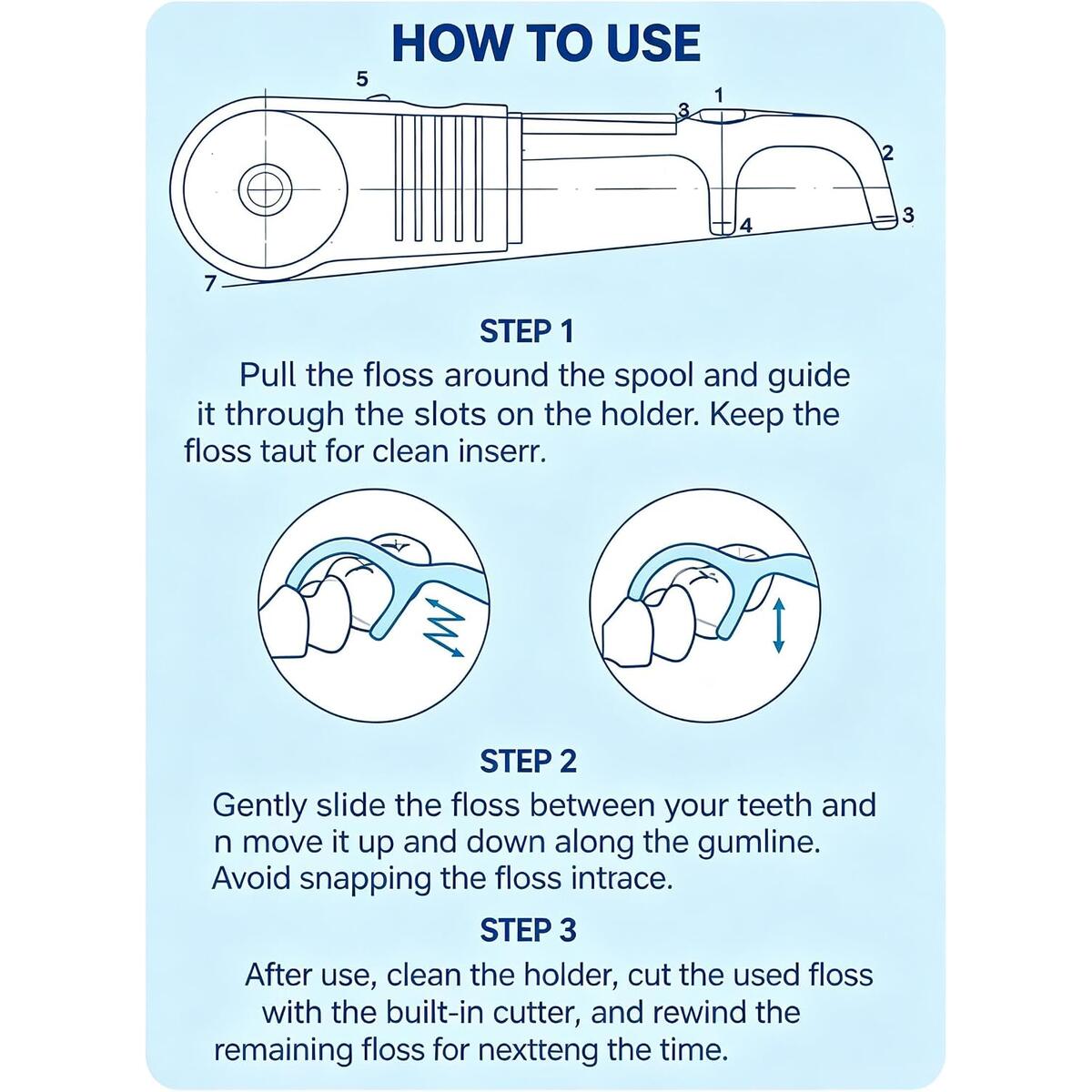 HOW TO USE

5
3
1
2
3
4
7

STEP 1

Pull the floss around the spool and guide it through the slots on the holder. Keep the floss taut for clean inserr.

STEP 2

Gently slide the floss between your teeth and n move it up and down along the gumline. Avoid snapping the floss intrace.

STEP 3

After use, clean the holder, cut the used floss with the built-in cutter, and rewind the remaining floss for nextteng the time.