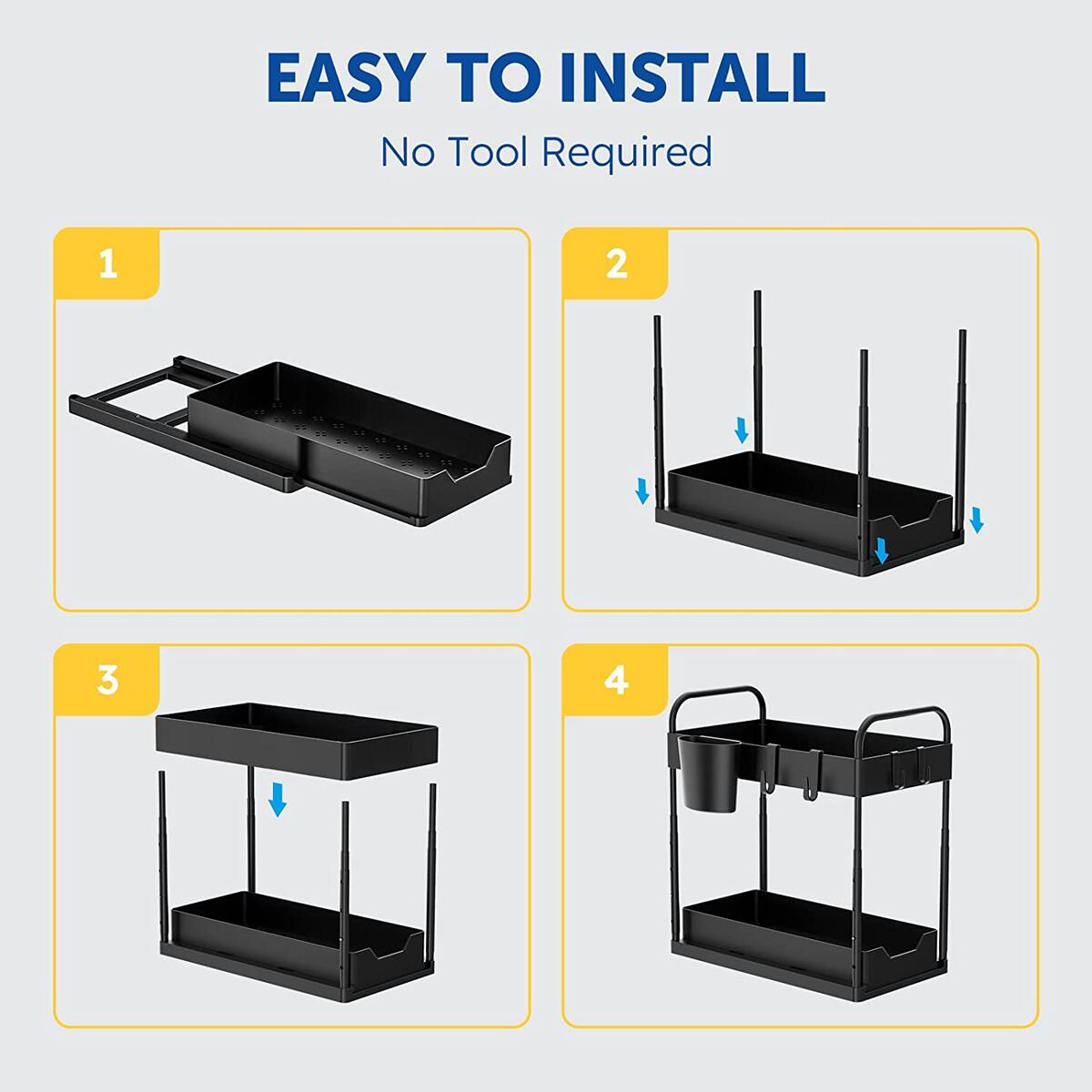 EASY TO INSTALL

No Tool Required

1

2

3

4