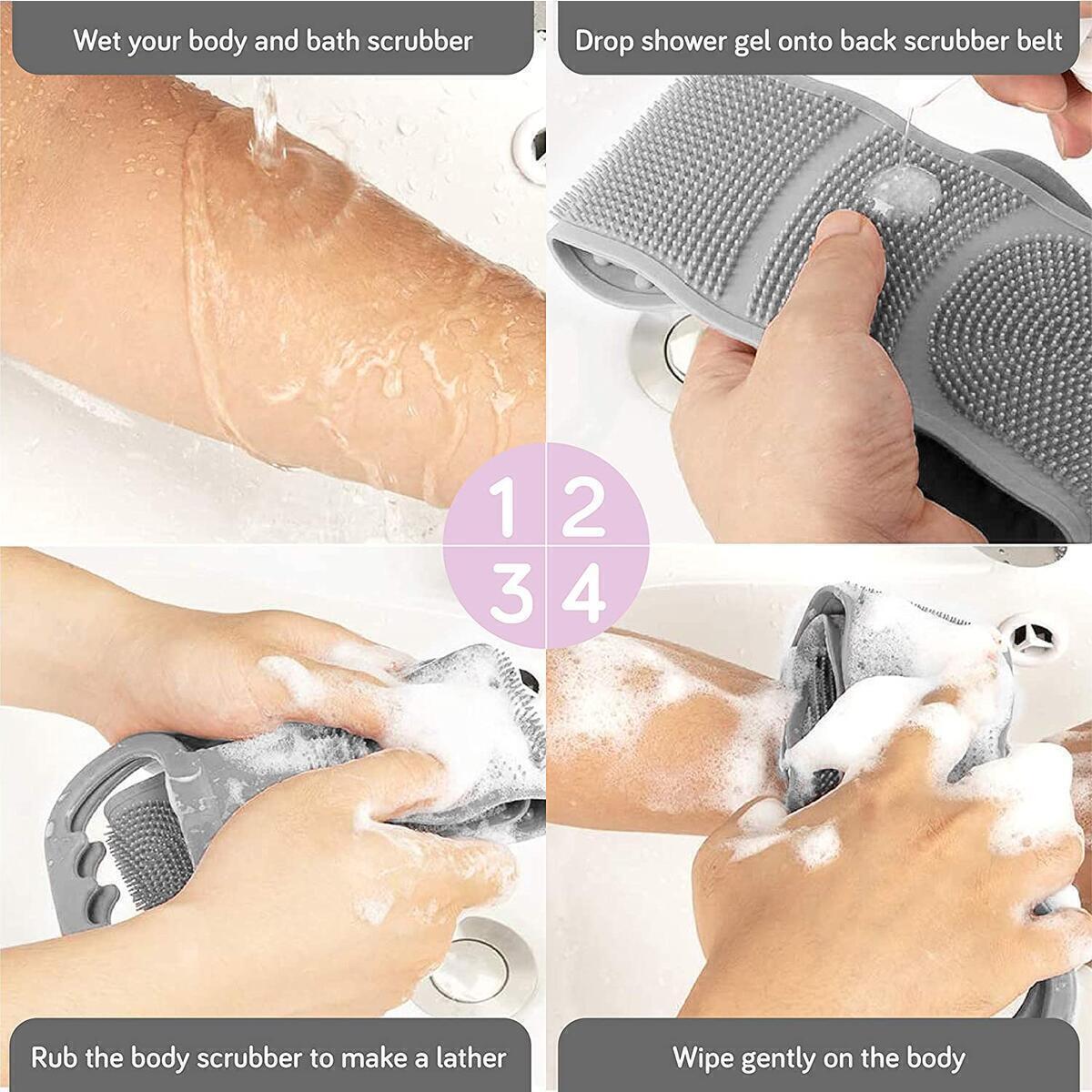 Wet your body and bath scrubber

Drop shower gel onto back scrubber belt

1

2

3

4

Rub the body scrubber to make a lather

Wipe gently on the body