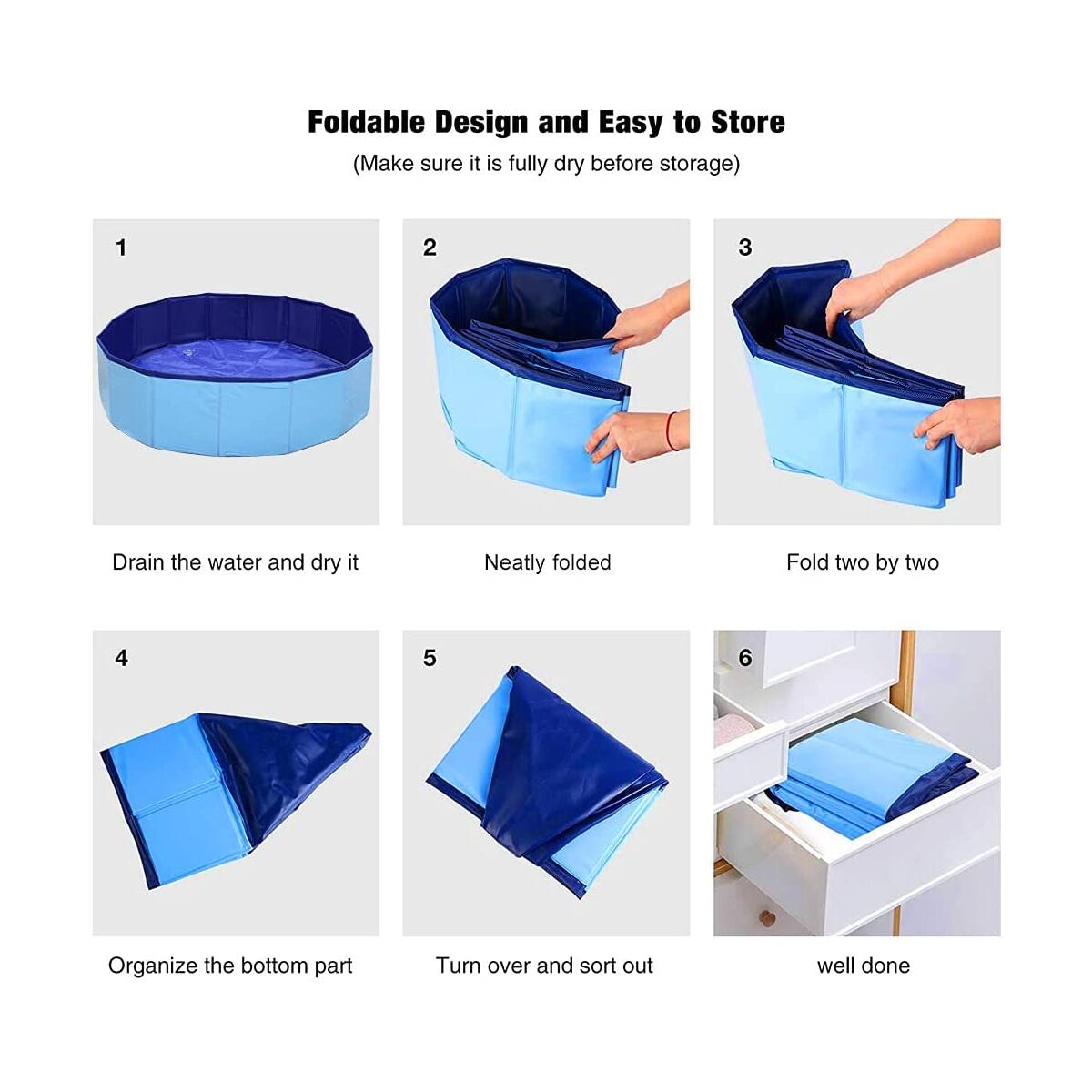 Foldable Design and Easy to Store

(Make sure it is fully dry before storage)

1

Drain the water and dry it

2

Neatly folded

3

Fold two by two

4

Organize the bottom part

5

Turn over and sort out

6

well done