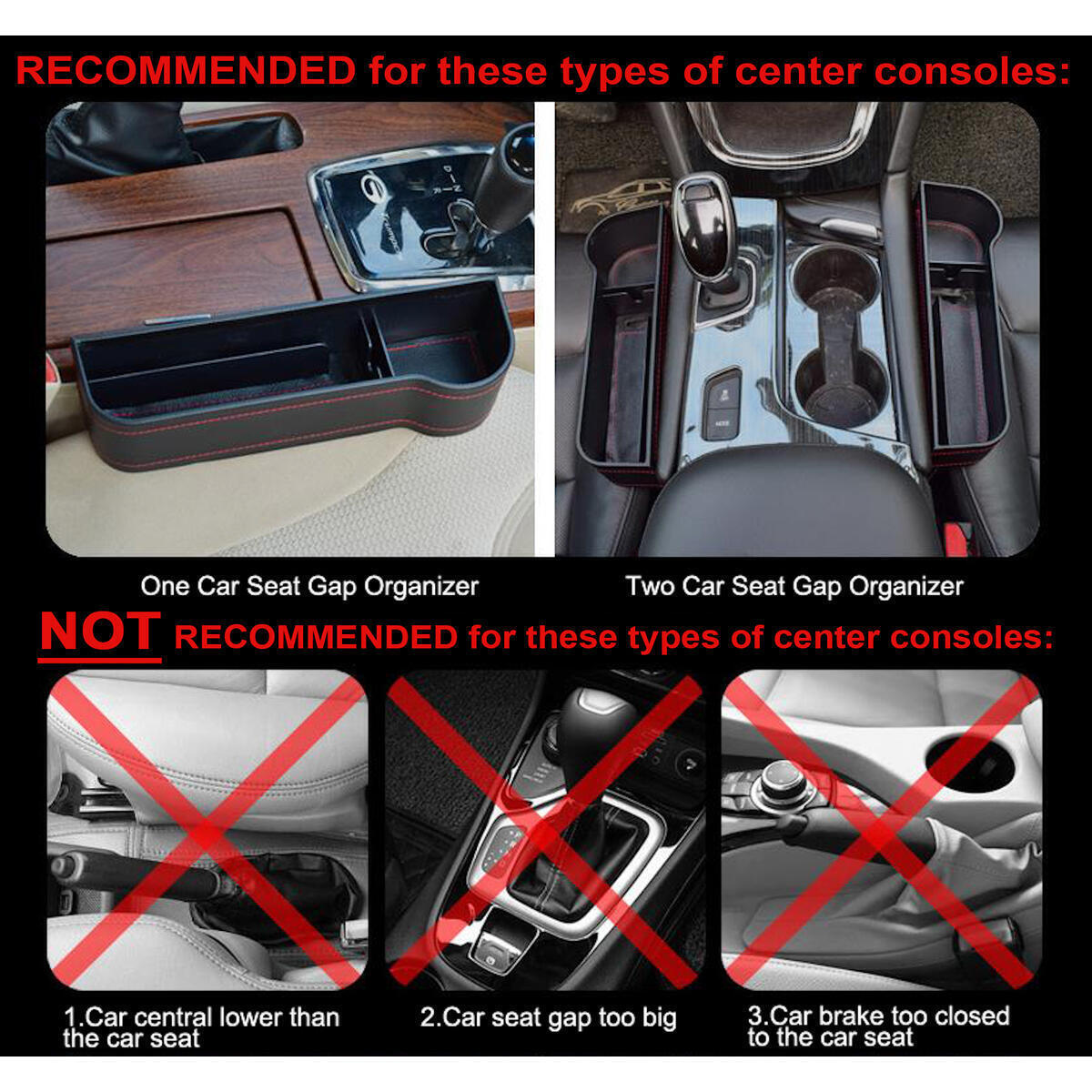 RECOMMENDED for these types of center consoles:

One Car Seat Gap Organizer

Two Car Seat Gap Organizer

NOT RECOMMENDED for these types of center consoles:

1.Car central lower than the car seat

2.Car seat gap too big

3.Car brake too closed to the car seat