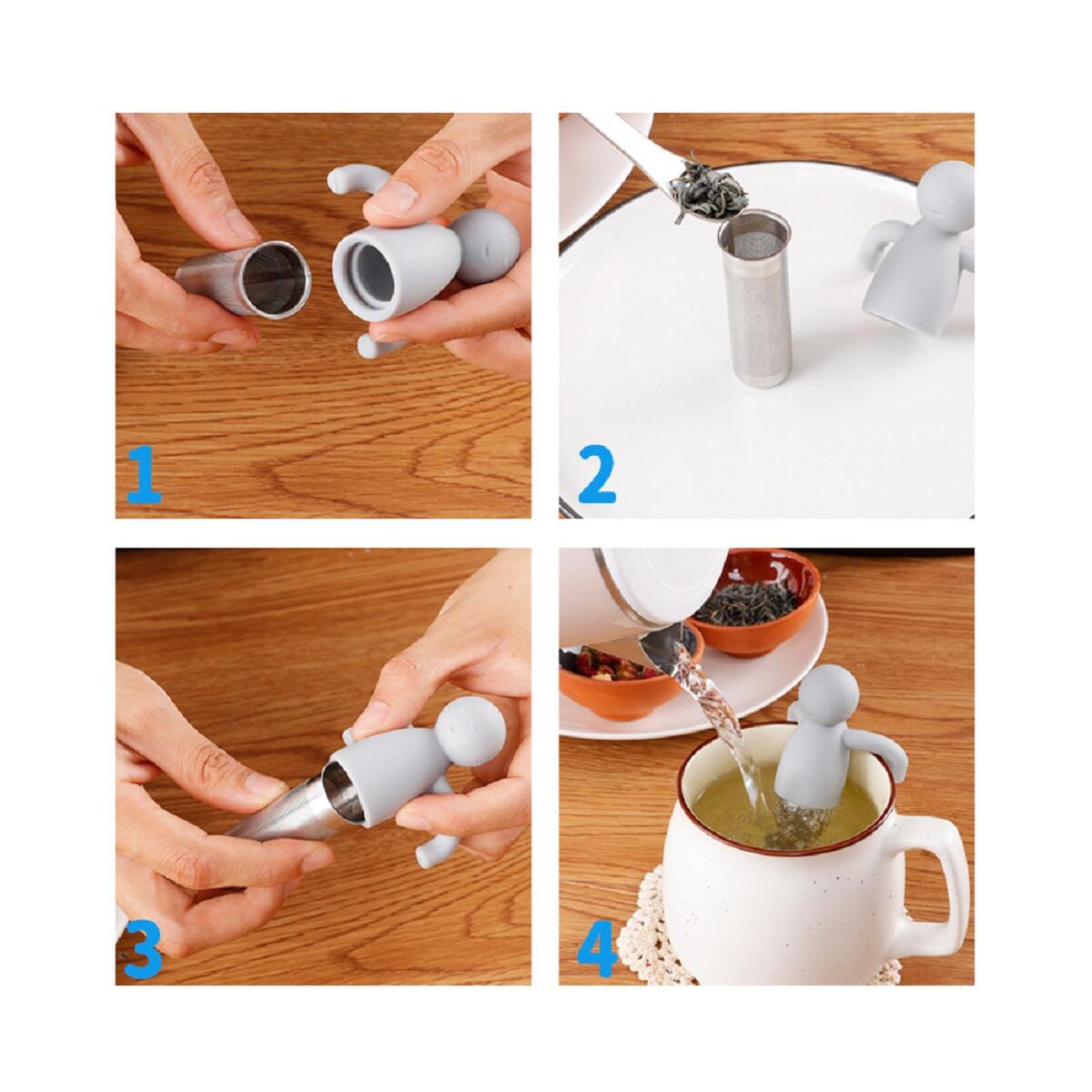 1

2

3

4