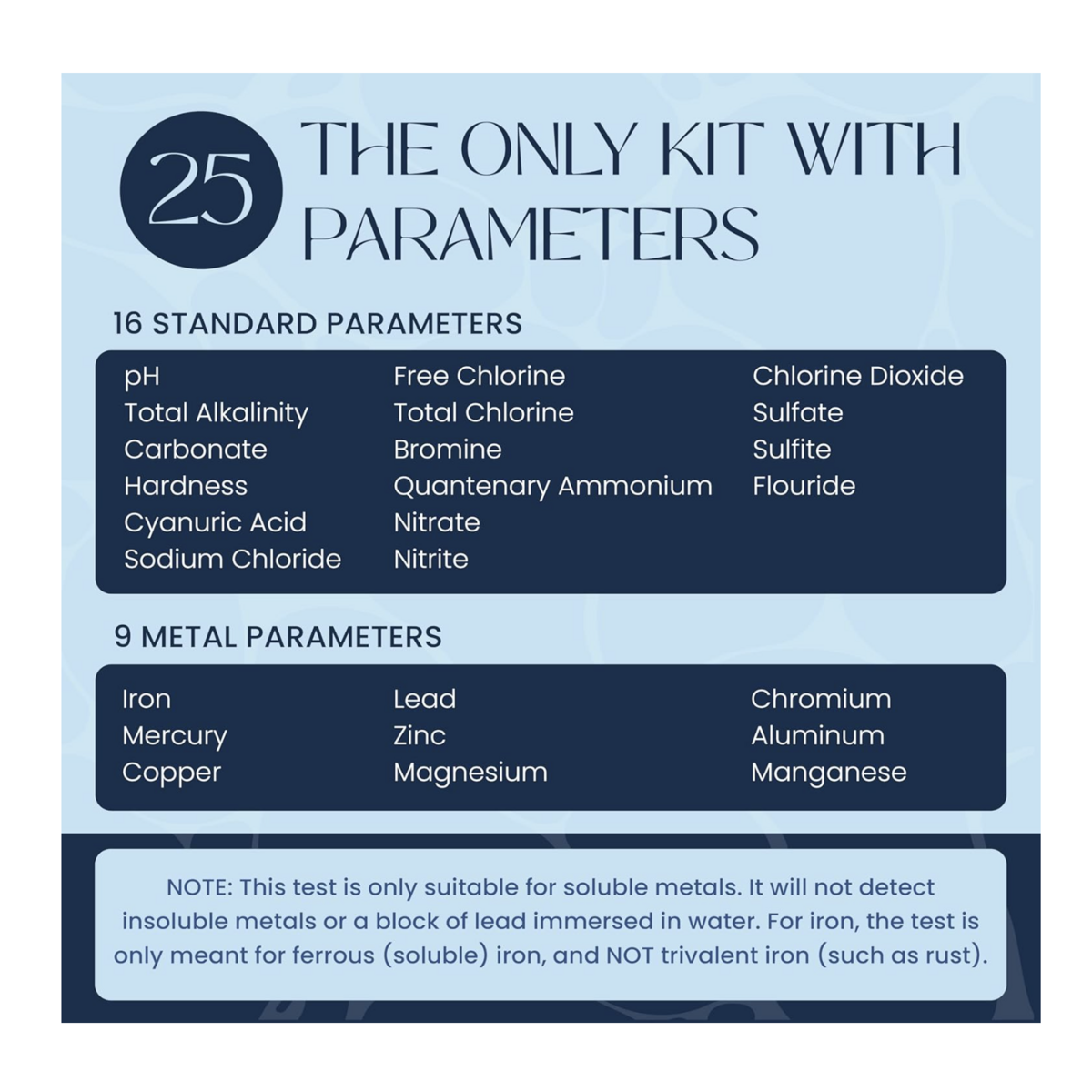 25 THE ONLY KIT WITH PARAMETERS

16 STANDARD PARAMETERS

pH
Total Alkalinity
Carbonate
Hardness
Cyanuric Acid
Sodium Chloride

Free Chlorine
Total Chlorine
Bromine
Quantenary Ammonium
Nitrate
Nitrite

Chlorine Dioxide
Sulfate
Sulfite
Flouride

9 METAL PARAMETERS

Iron
Mercury
Copper

Lead
Zinc
Magnesium

Chromium
Aluminum
Manganese

NOTE: This test is only suitable for soluble metals. It will not detect insoluble metals or a block of lead immersed in water. For iron, the test is only meant for ferrous (soluble) iron, and NOT trivalent iron (such as rust).