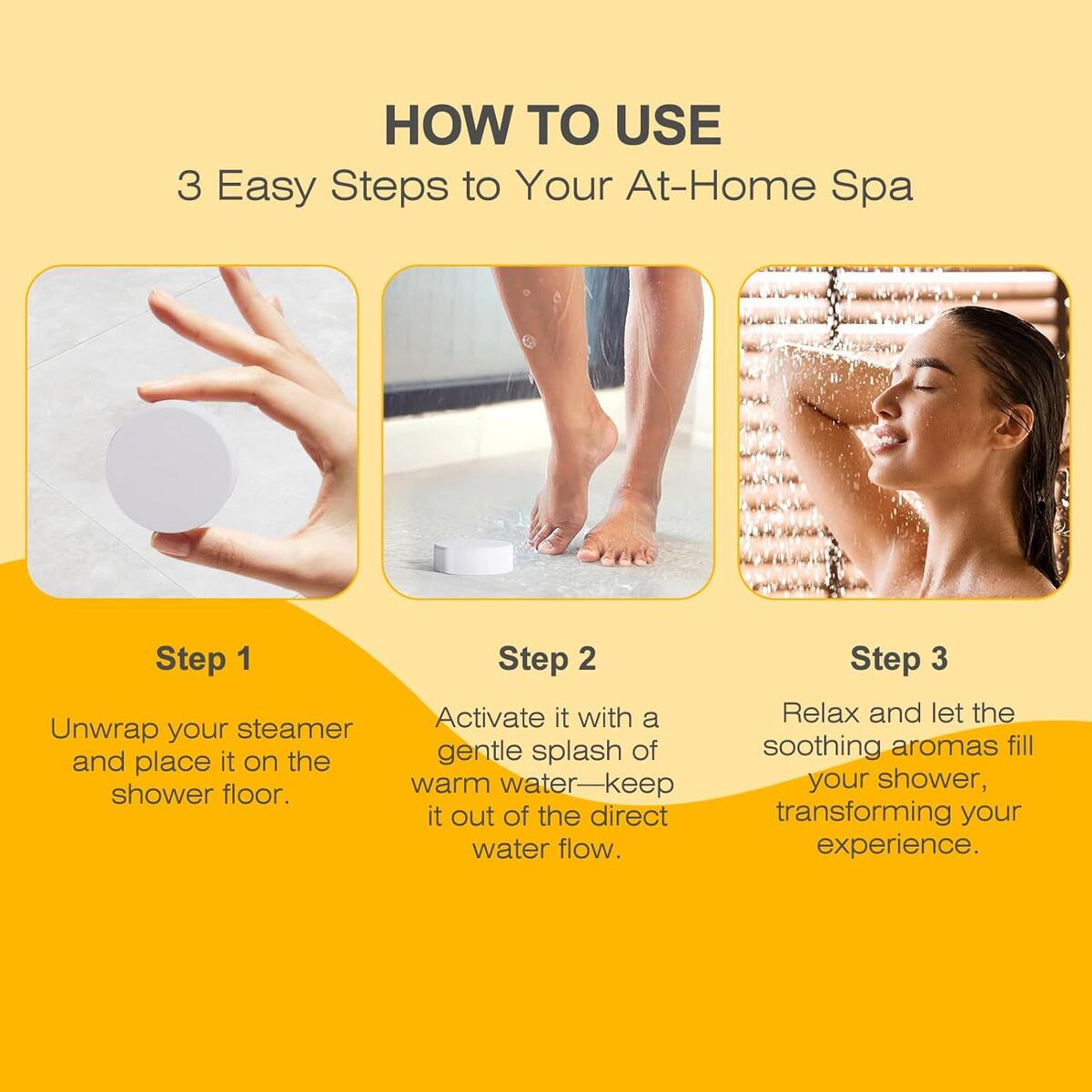 HOW TO USE
3 Easy Steps to Your At-Home Spa

Step 1

Unwrap your steamer and place it on the shower floor.

Step 2

Activate it with a gentle splash of warm water—keep it out of the direct water flow.

Step 3

Relax and let the soothing aromas fill your shower, transforming your experience.