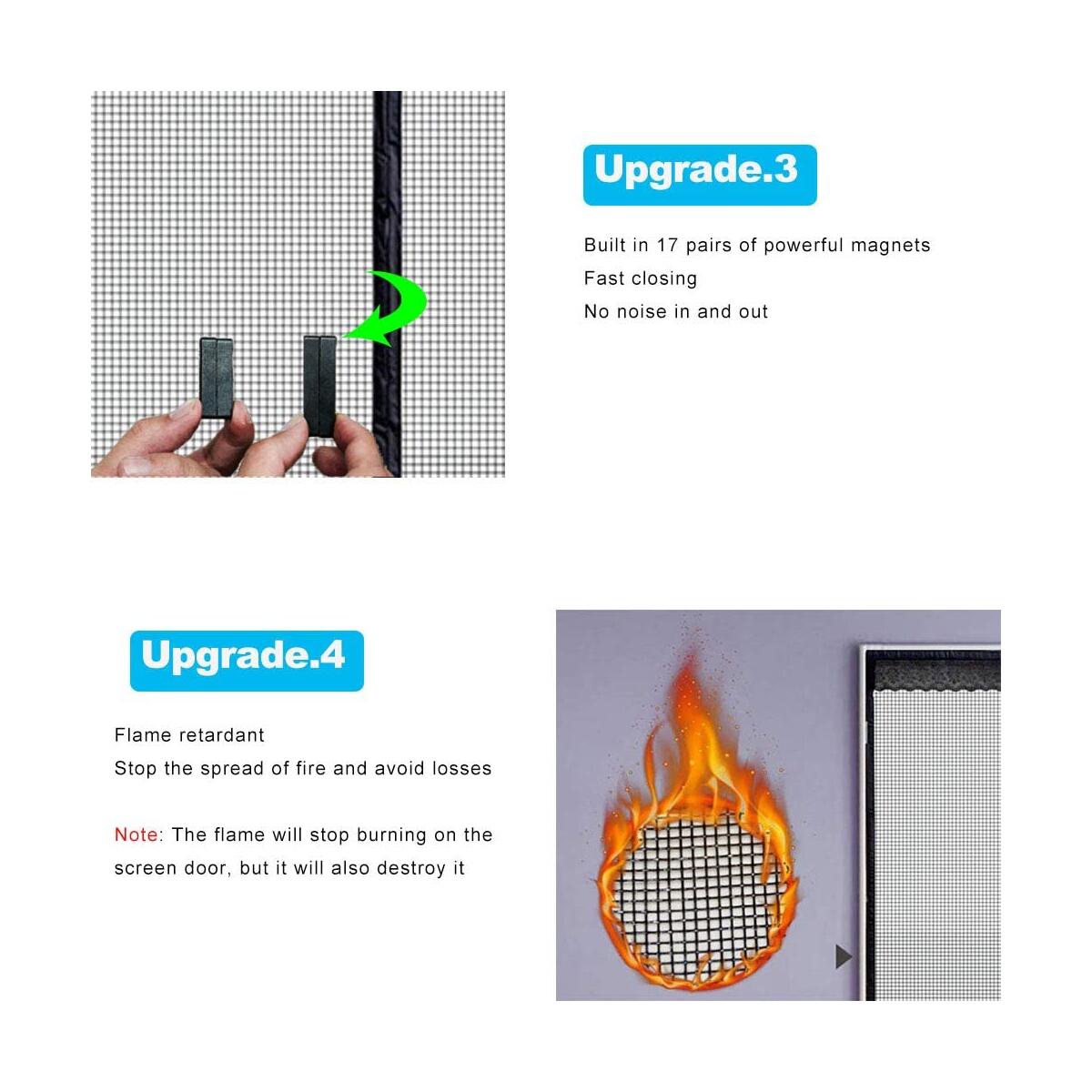 Upgrade.3

Built in 17 pairs of powerful magnets
Fast closing
No noise in and out

Upgrade.4

Flame retardant
Stop the spread of fire and avoid losses

Note: The flame will stop burning on the screen door, but it will also destroy it