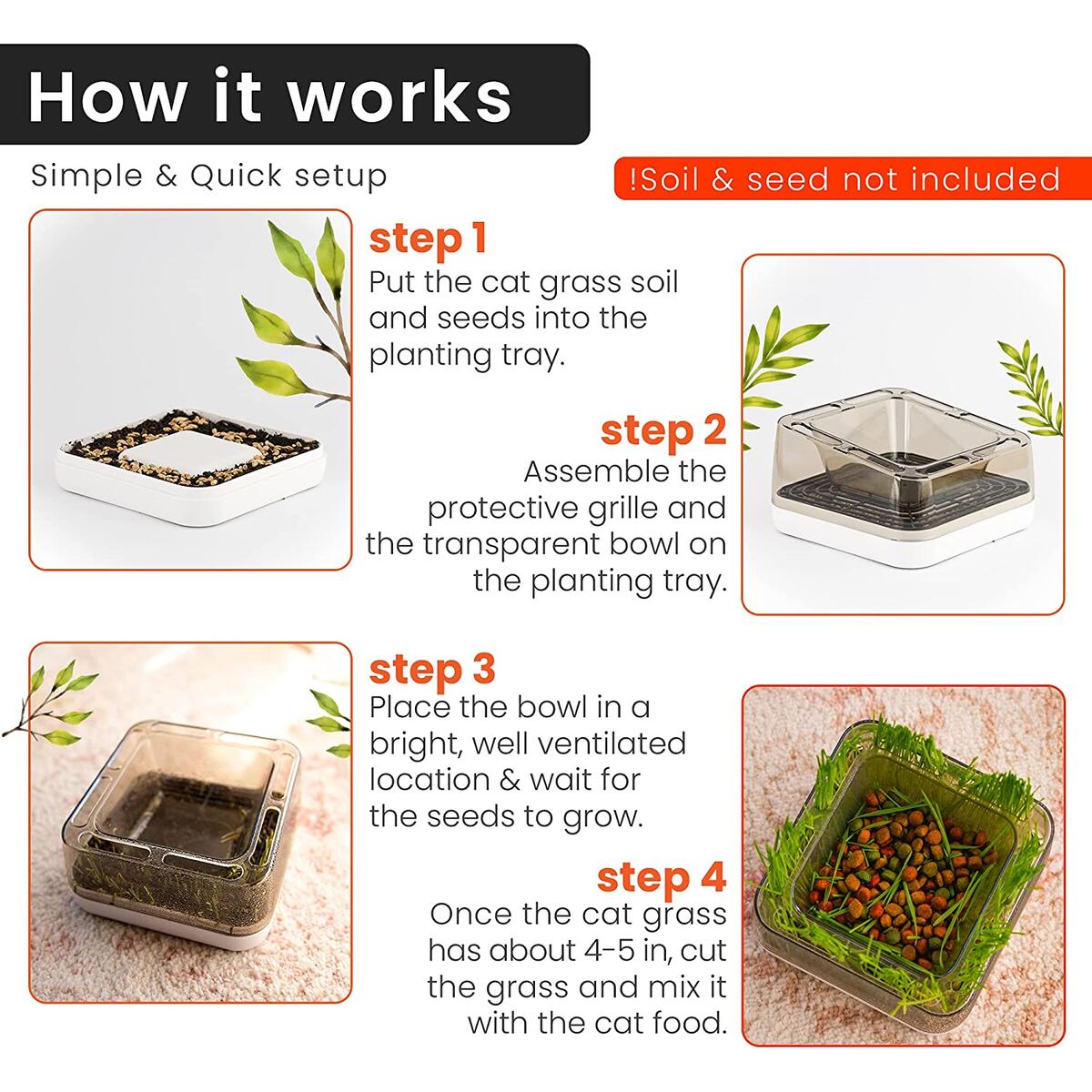 How it works

Simple & Quick setup

!Soil & seed not included

step 1
Put the cat grass soil and seeds into the planting tray.

step 2
Assemble the protective grille and the transparent bowl on the planting tray.

step 3
Place the bowl in a bright, well ventilated location & wait for the seeds to grow.

step 4
Once the cat grass has about 4-5 in, cut the grass and mix it with the cat food.