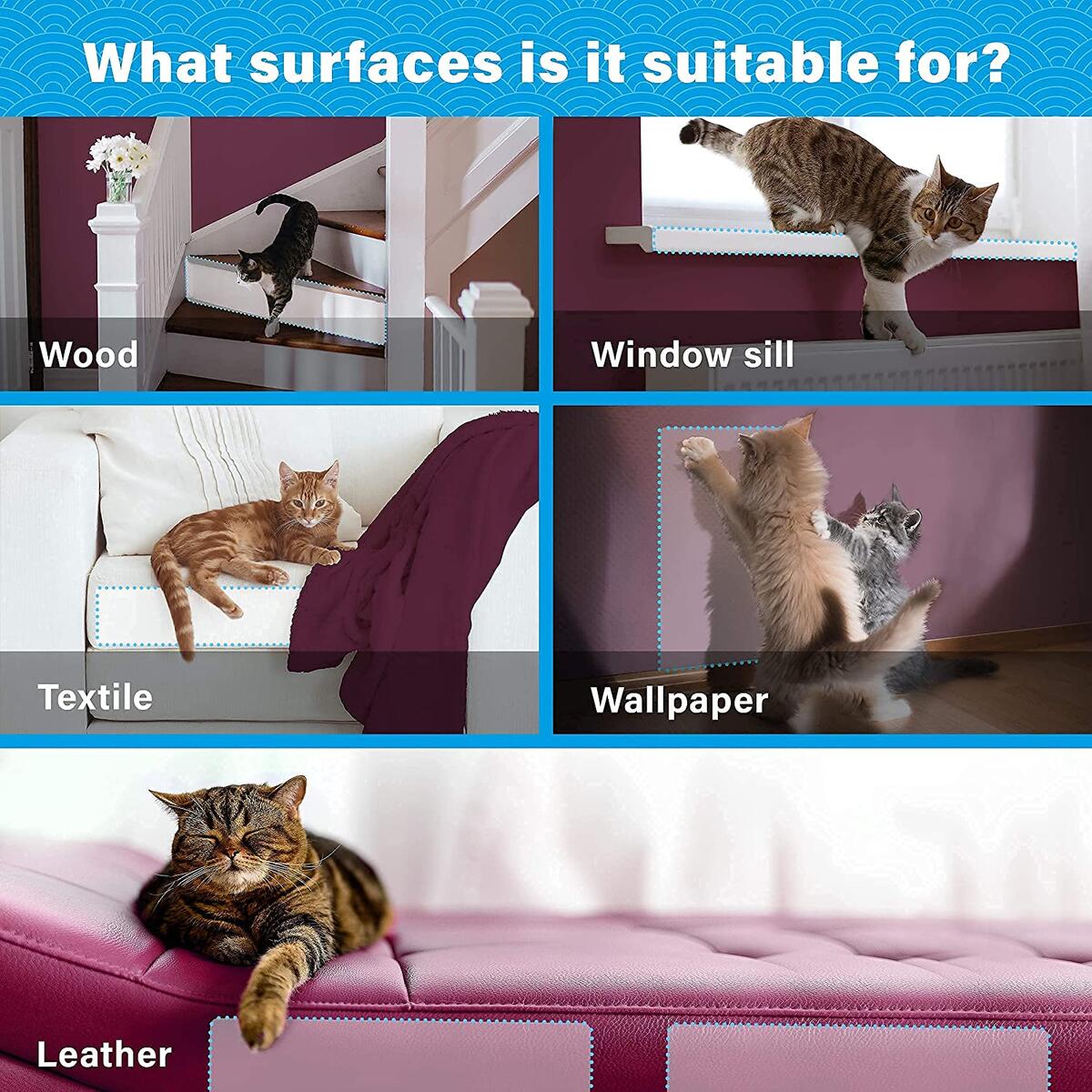 What surfaces is it suitable for?

Wood

Window sill

Textile

Wallpaper

Leather