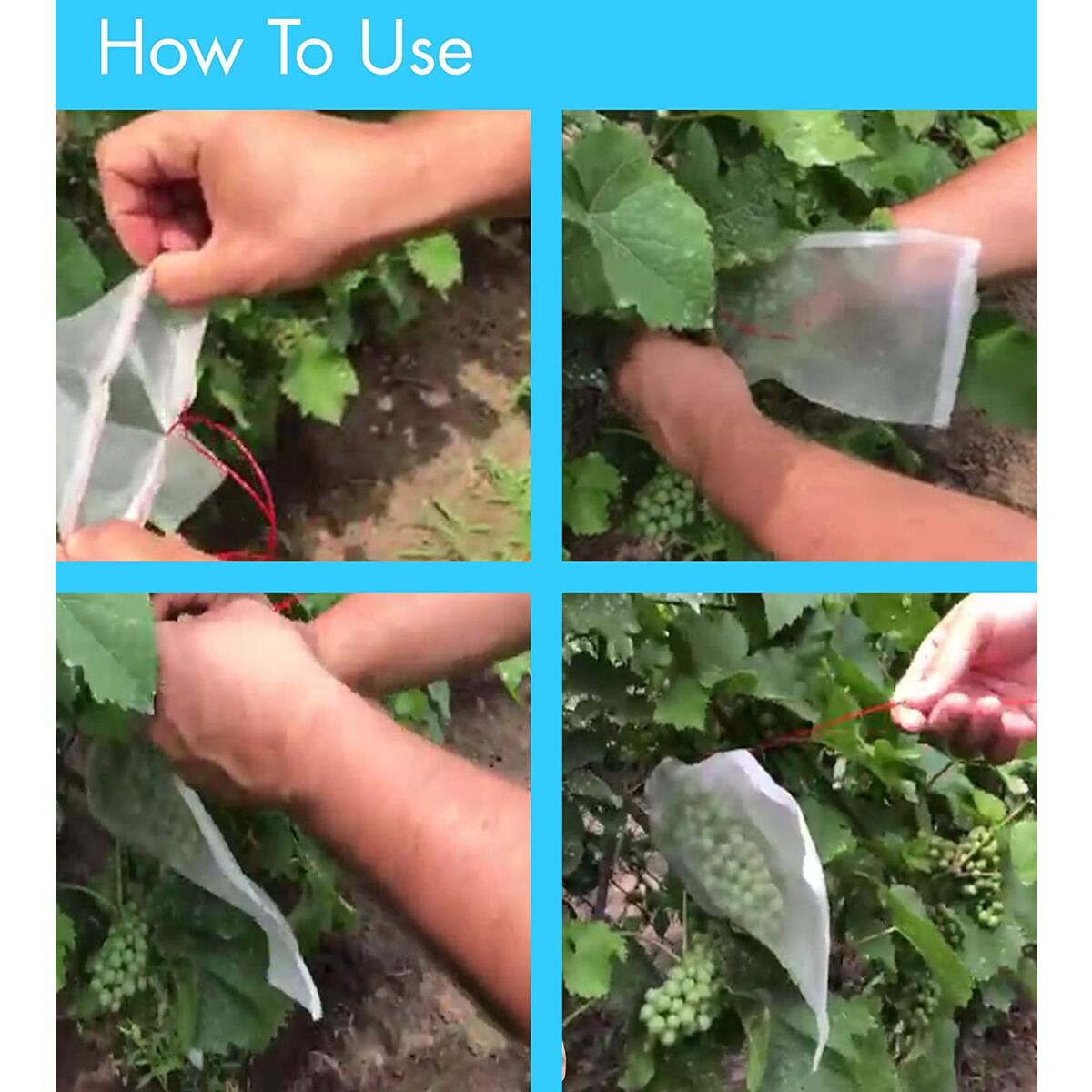 How To Use