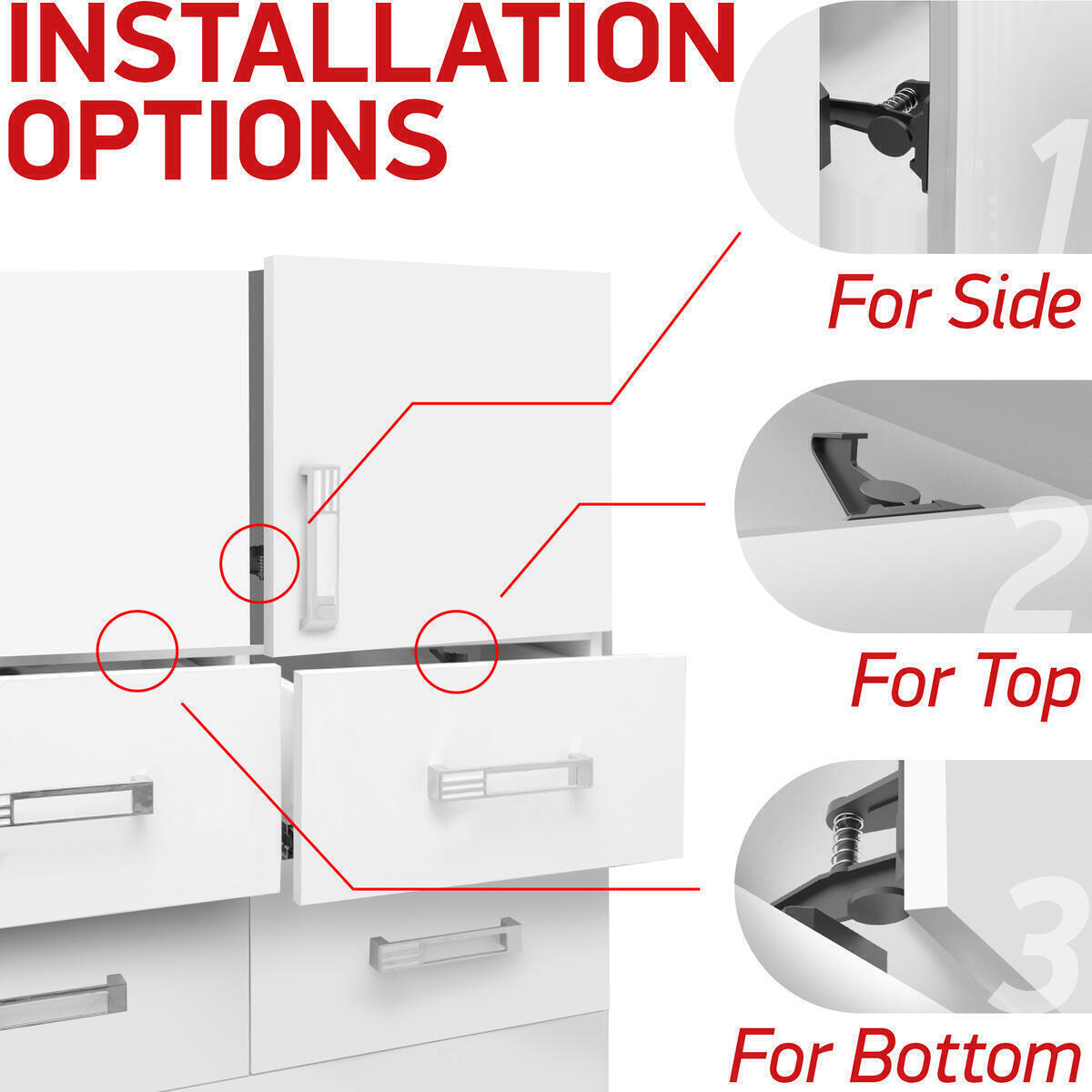 INSTALLATION OPTIONS

1

For Side

2

For Top

3

For Bottom