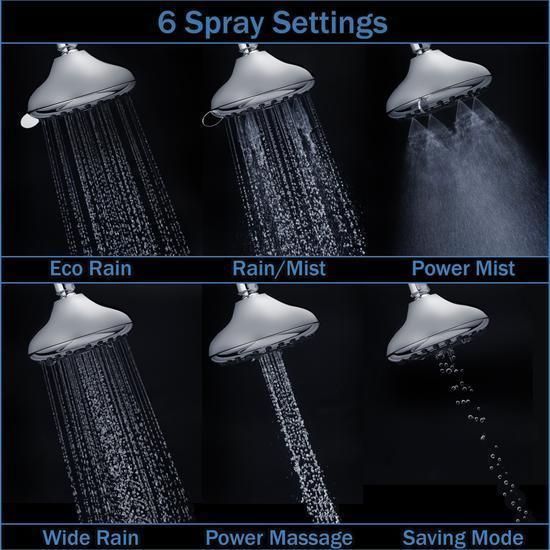 6 Spray Settings

Eco Rain

Rain/Mist

Power Mist

Wide Rain

Power Massage

Saving Mode