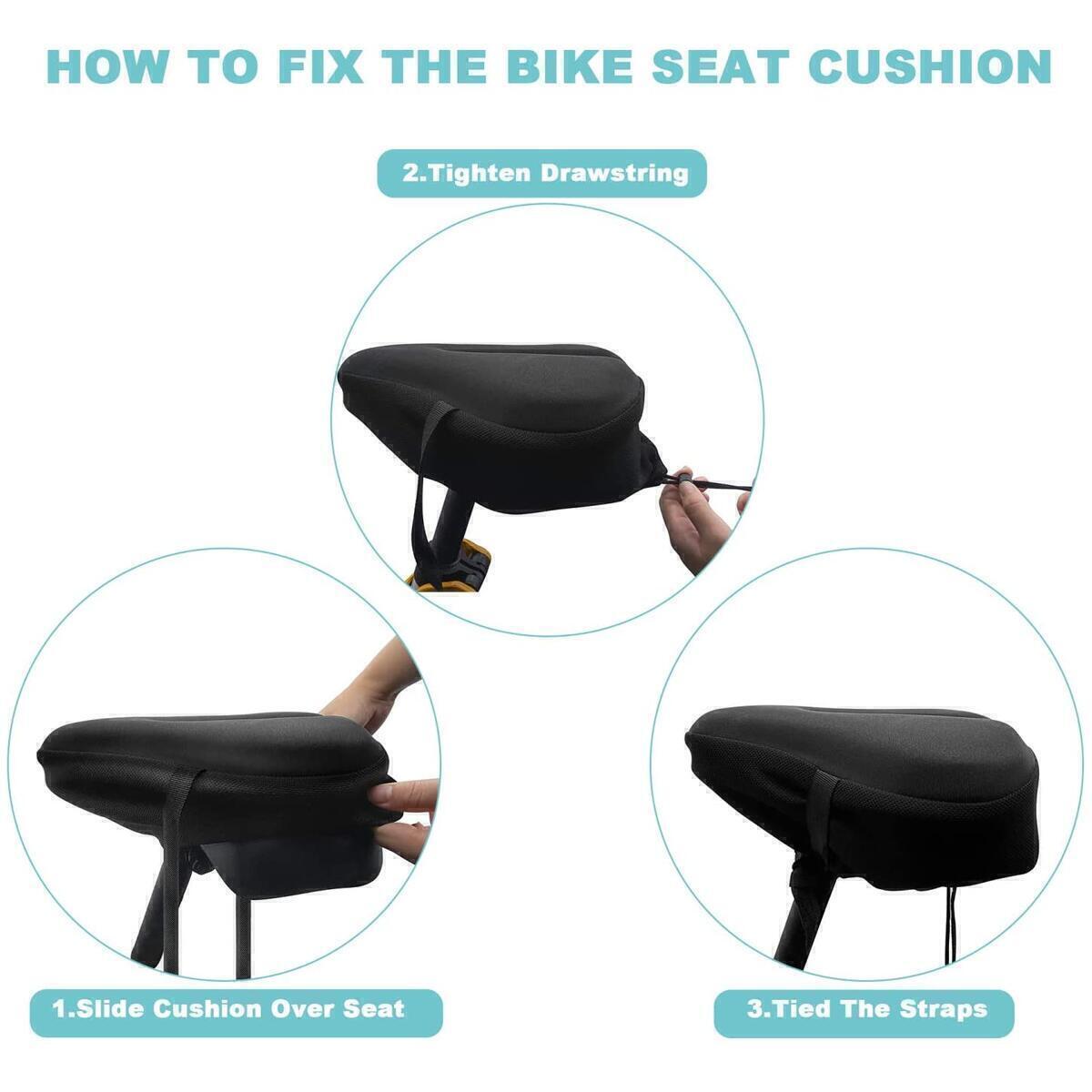 HOW TO FIX THE BIKE SEAT CUSHION

2.Tighten Drawstring

1.Slide Cushion Over Seat

3.Tied The Straps