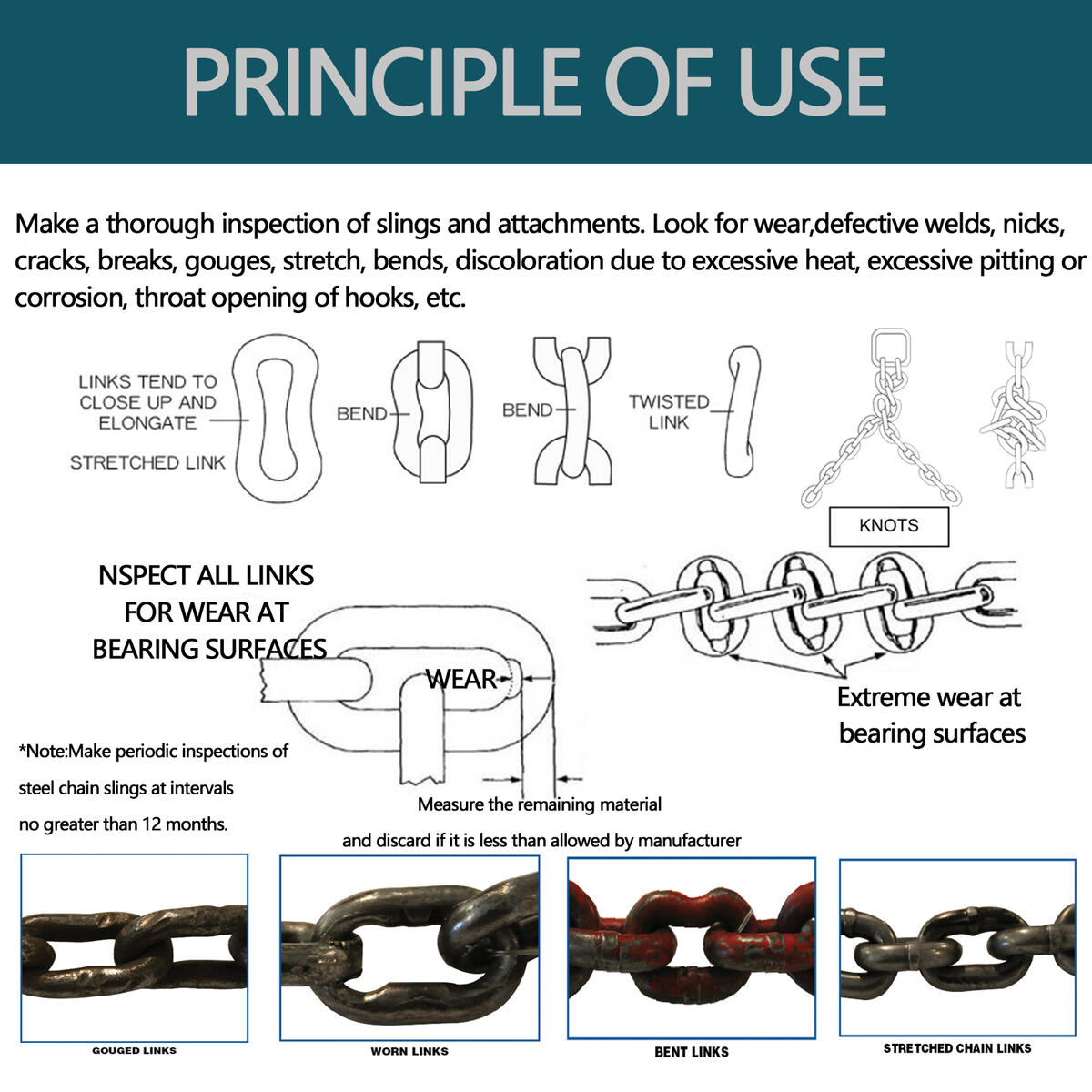 PRINCIPLE OF USE

Make a thorough inspection of slings and attachments. Look for wear,defective welds, nicks, cracks, breaks, gouges, stretch, bends, discoloration due to excessive heat, excessive pitting or corrosion, throat opening of hooks, etc.

LINKS TEND TO CLOSE UP AND ELONGATE

STRETCHED LINK

BEND

BEND

TWISTED LINK

KNOTS

NSPECT ALL LINKS FOR WEAR AT BEARING SURFACES

WEAR

Extreme wear at bearing surfaces

*Note:Make periodic inspections of steel chain slings at intervals no greater than 12 months.

Measure the remaining material

and discard if it is less than allowed by manufacturer

GOUGED LINKS

WORN LINKS

BENT LINKS

STRETCHED CHAIN LINKS