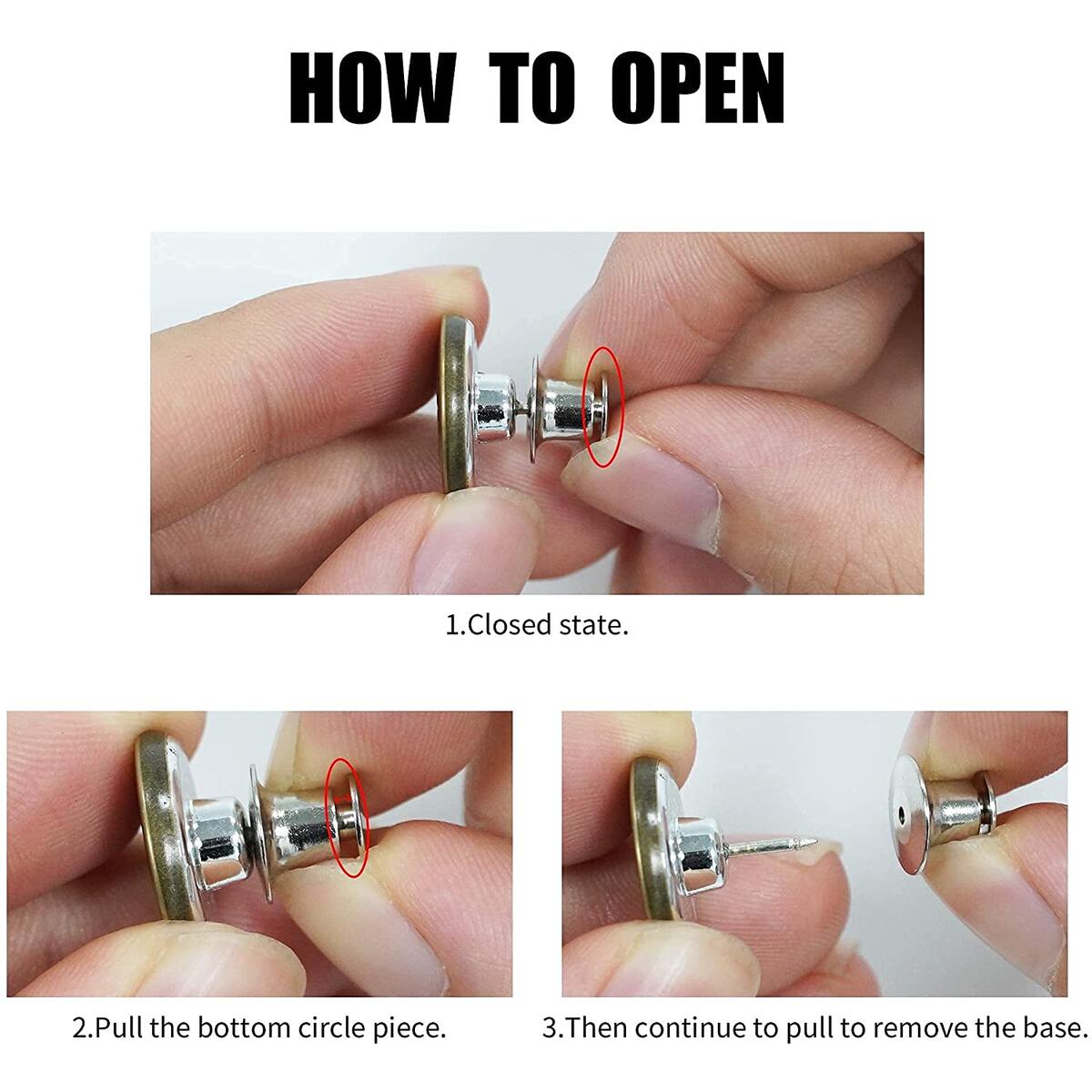 HOW TO OPEN

1.Closed state.

2.Pull the bottom circle piece.

3.Then continue to pull to remove the base.