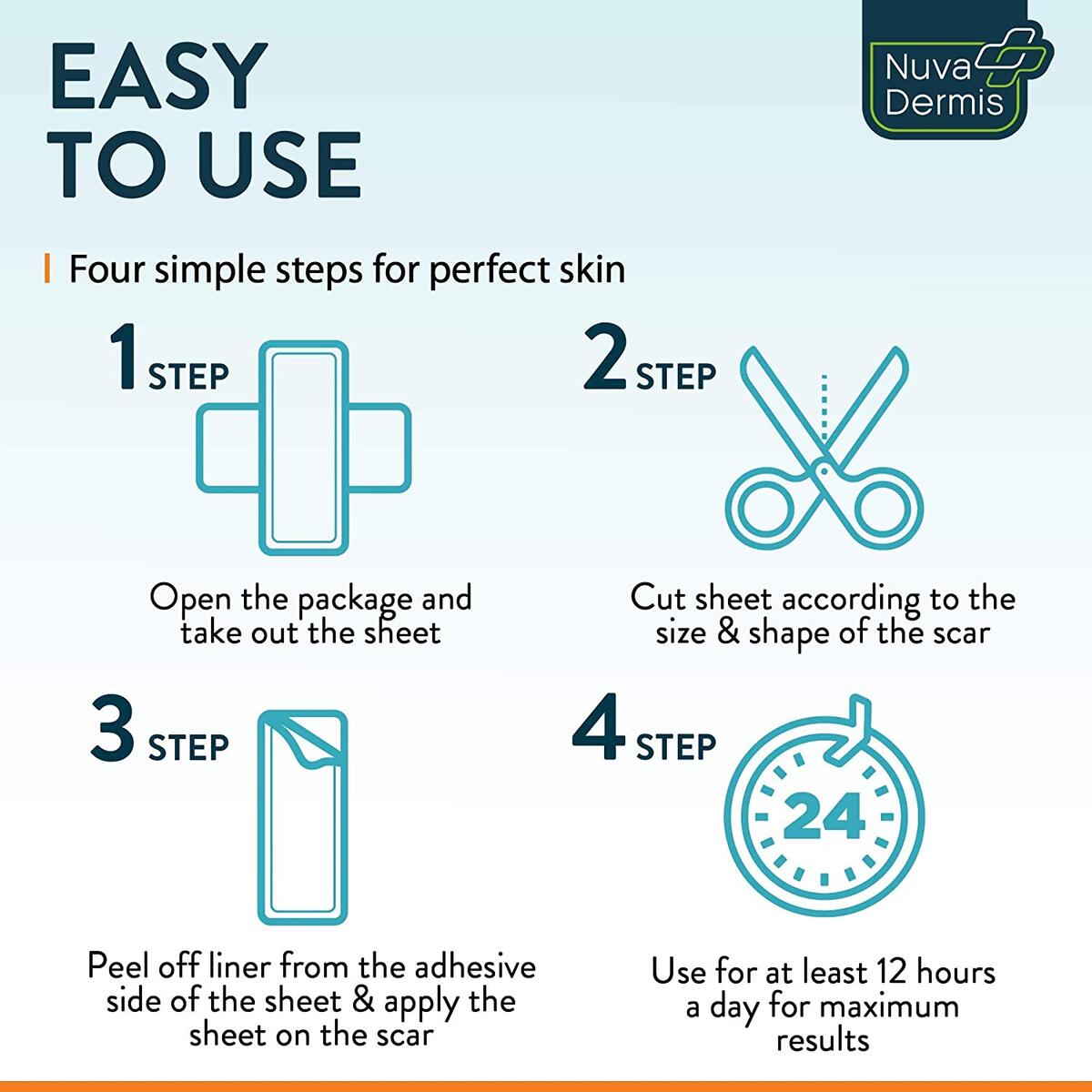 EASY TO USE

Nuva Dermis

Four simple steps for perfect skin

1 STEP

Open the package and take out the sheet

2 STEP

Cut sheet according to the size & shape of the scar

3 STEP

Peel off liner from the adhesive side of the sheet & apply the sheet on the scar

4 STEP

24

Use for at least 12 hours a day for maximum results