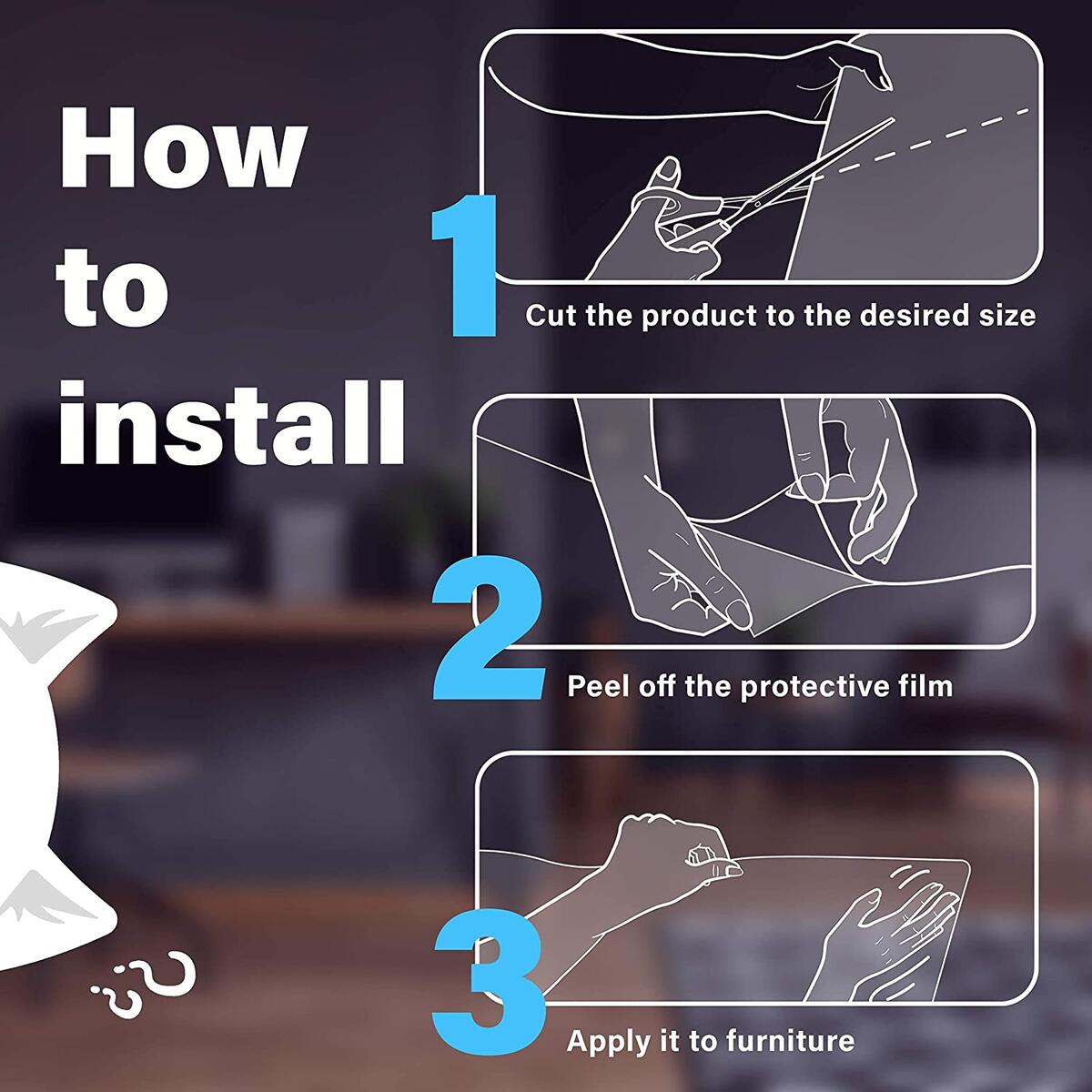 How to install

1 Cut the product to the desired size

2 Peel off the protective film

3 Apply it to furniture