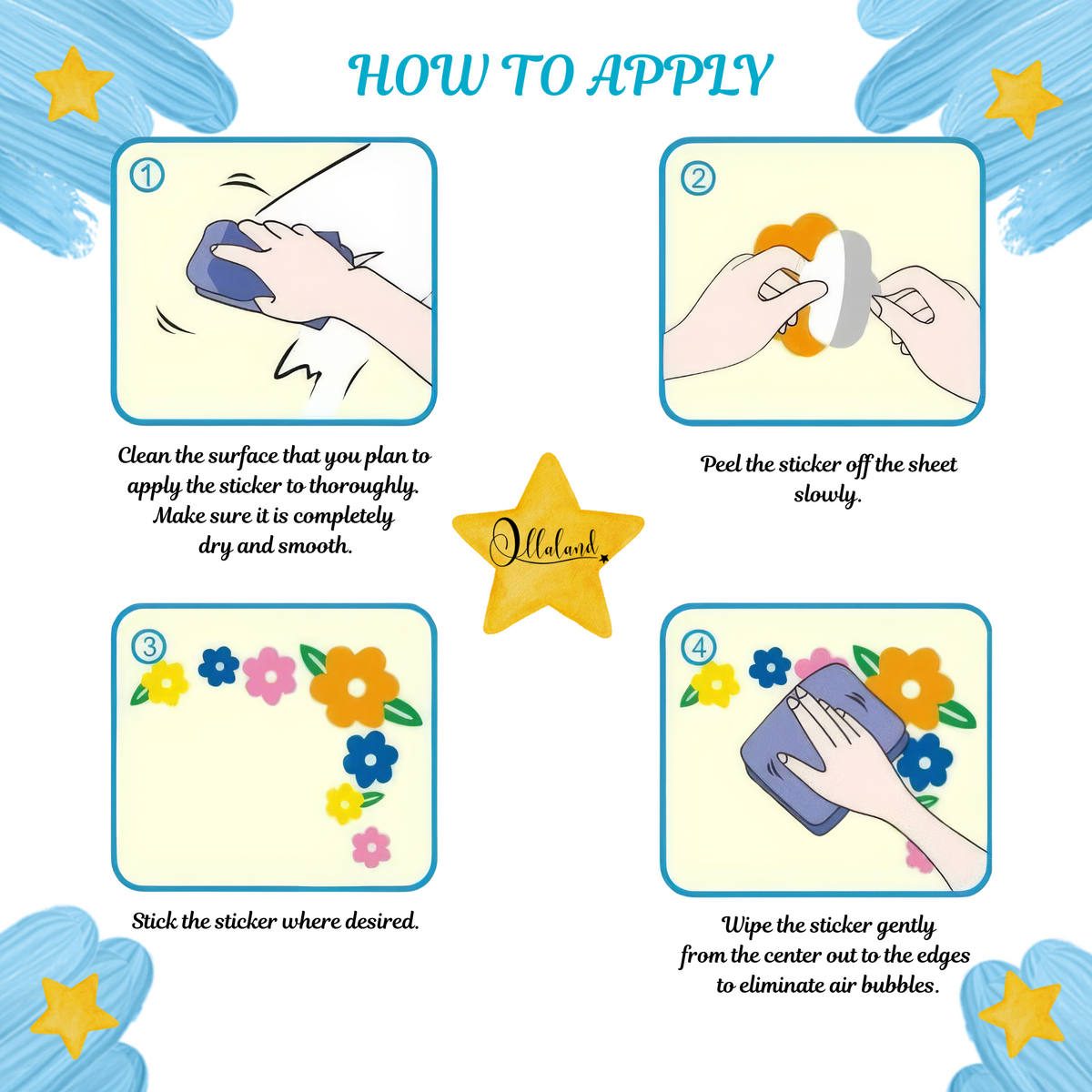 HOW TO APPLY

1

Clean the surface that you plan to apply the sticker to thoroughly. Make sure it is completely dry and smooth.

2

Peel the sticker off the sheet slowly.

Ollaland

3

Stick the sticker where desired.

4

Wipe the sticker gently from the center out to the edges to eliminate air bubbles.