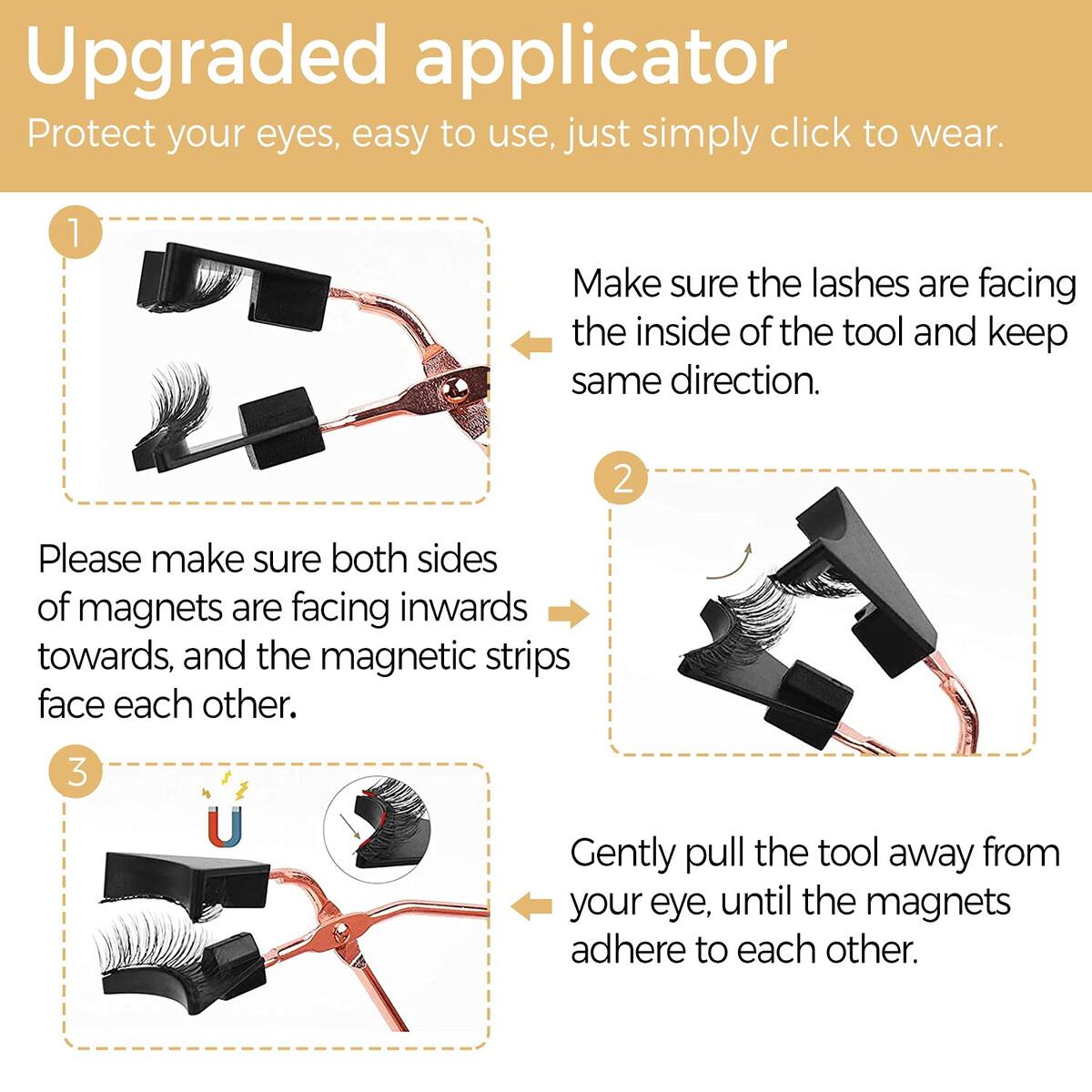 Upgraded applicator

Protect your eyes, easy to use, just simply click to wear.

1

Make sure the lashes are facing the inside of the tool and keep same direction.

2

Please make sure both sides of magnets are facing inwards towards, and the magnetic strips face each other.

3

Gently pull the tool away from your eye, until the magnets adhere to each other.