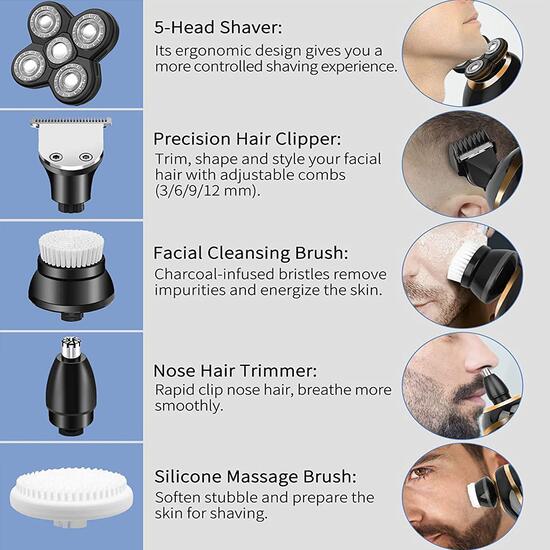 5-Head Shaver:
Its ergonomic design gives you a more controlled shaving experience.

Precision Hair Clipper:
Trim, shape and style your facial hair with adjustable combs (3/6/9/12 mm).

Facial Cleansing Brush:
Charcoal-infused bristles remove impurities and energize the skin.

Nose Hair Trimmer:
Rapid clip nose hair, breathe more smoothly.

Silicone Massage Brush:
Soften stubble and prepare the skin for shaving.