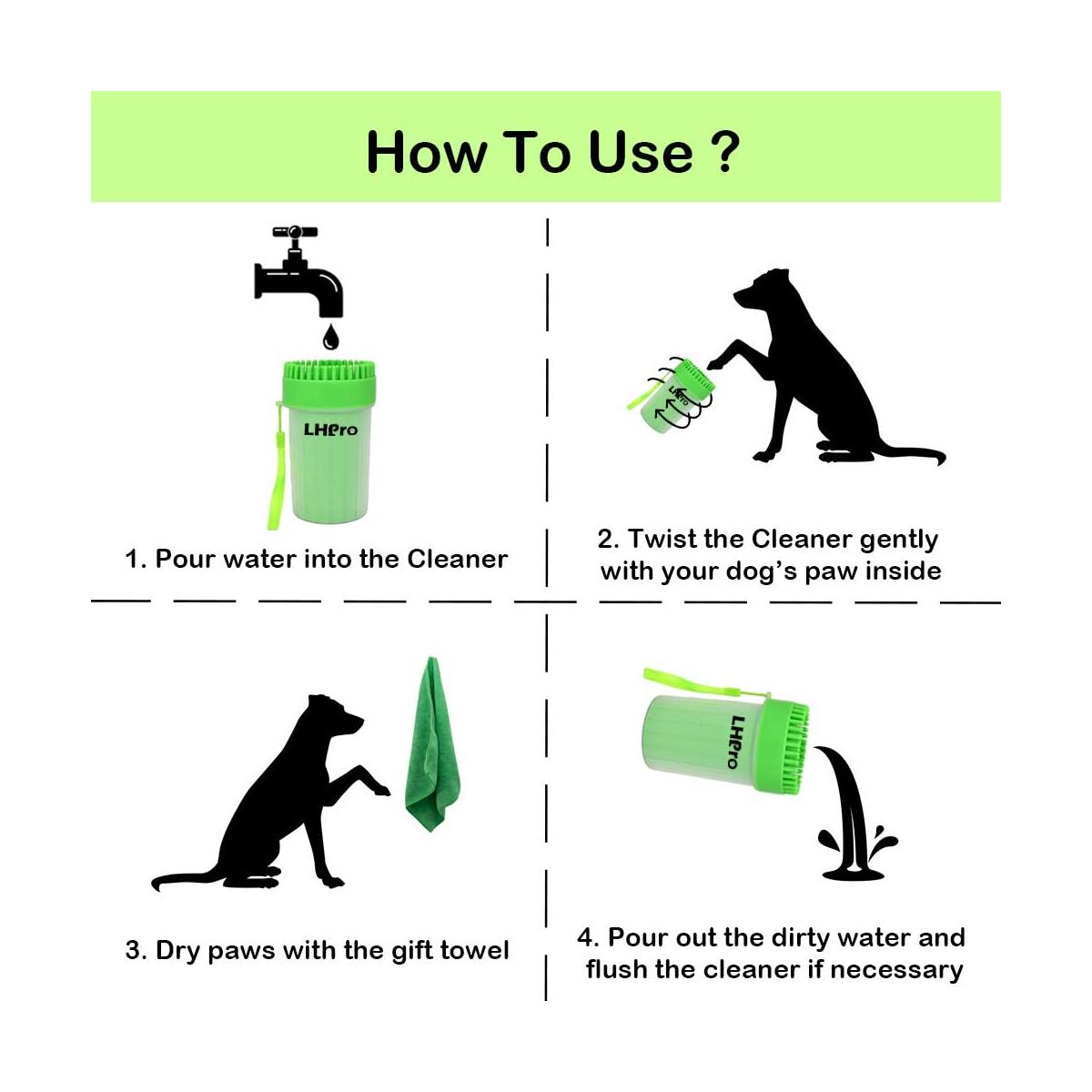 How To Use ?

LHPro

1. Pour water into the Cleaner

LHPro

2. Twist the Cleaner gently with your dog's paw inside

3. Dry paws with the gift towel

LHPro

4. Pour out the dirty water and flush the cleaner if necessary