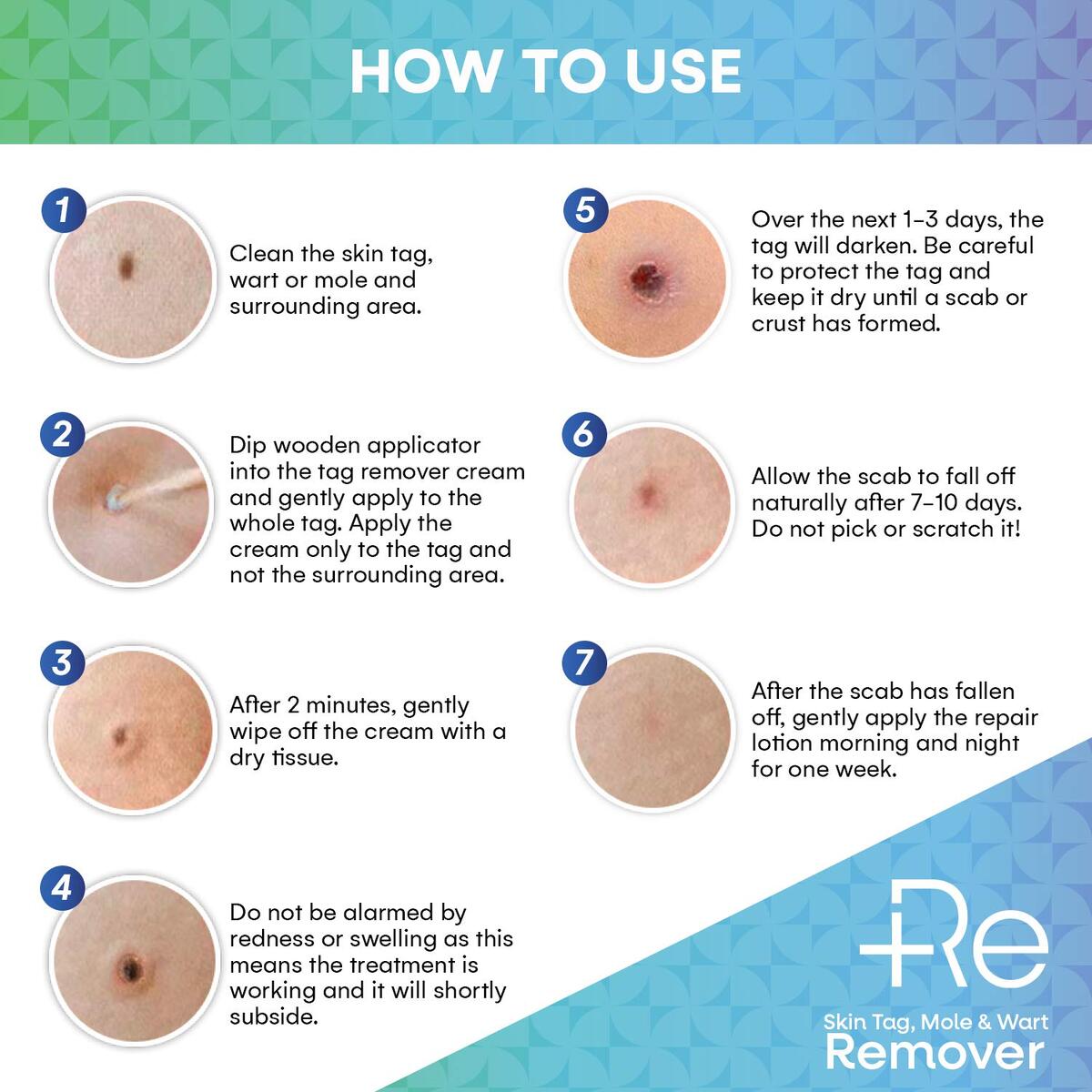 HOW TO USE

1
Clean the skin tag, wart or mole and surrounding area.

2
Dip wooden applicator into the tag remover cream and gently apply to the whole tag. Apply the cream only to the tag and not the surrounding area.

3
After 2 minutes, gently wipe off the cream with a dry tissue.

4
Do not be alarmed by redness or swelling as this means the treatment is working and it will shortly subside.

5
Over the next 1–3 days, the tag will darken. Be careful to protect the tag and keep it dry until a scab or crust has formed.

6
Allow the scab to fall off naturally after 7–10 days. Do not pick or scratch it!

7
After the scab has fallen off, gently apply the repair lotion morning and night for one week.

+Re
Skin Tag, Mole & Wart
Remover