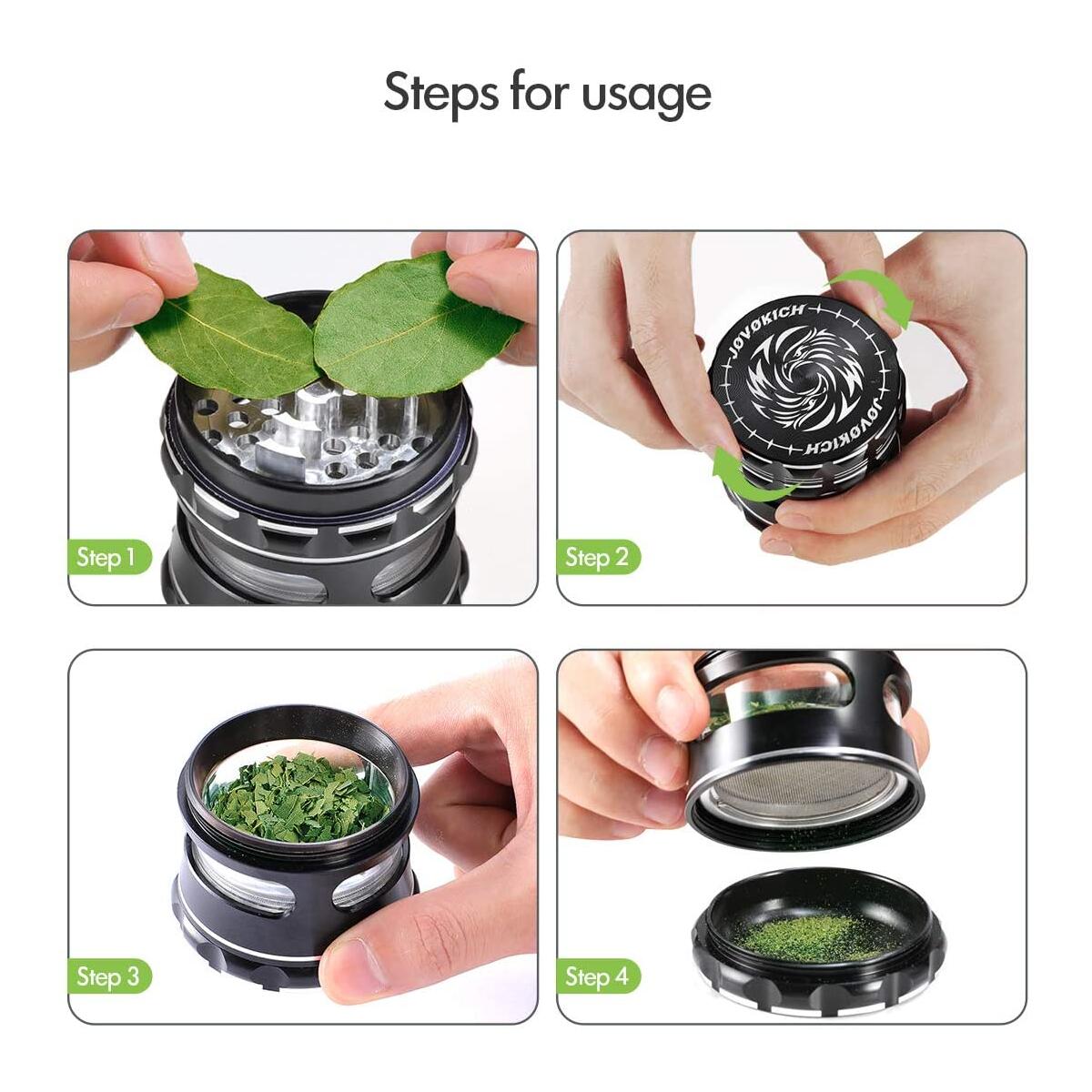 Steps for usage

Step 1

JOVØKICH

JOVØKICH

Step 2

Step 3

Step 4