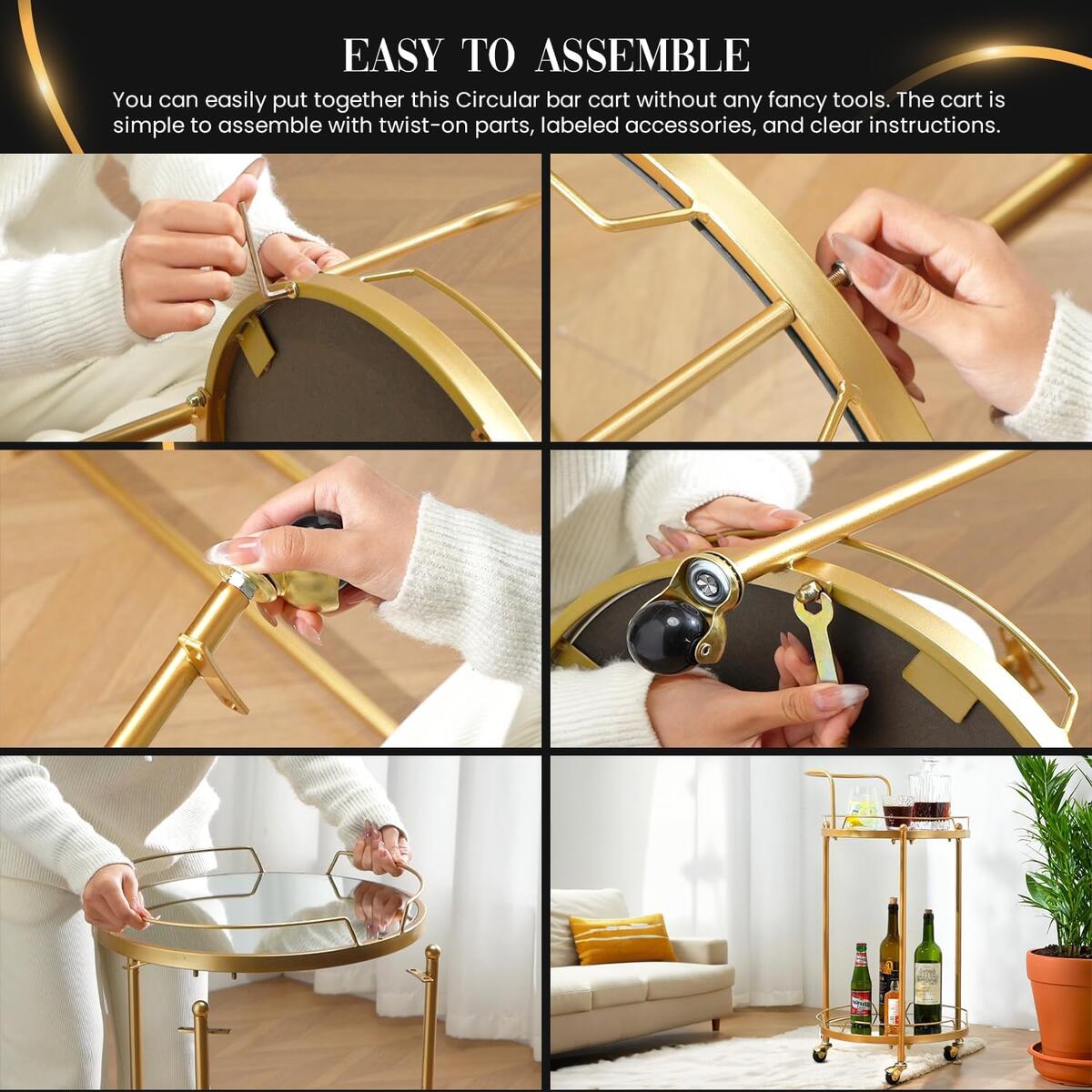 EASY TO ASSEMBLE

You can easily put together this Circular bar cart without any fancy tools. The cart is simple to assemble with twist-on parts, labeled accessories, and clear instructions.