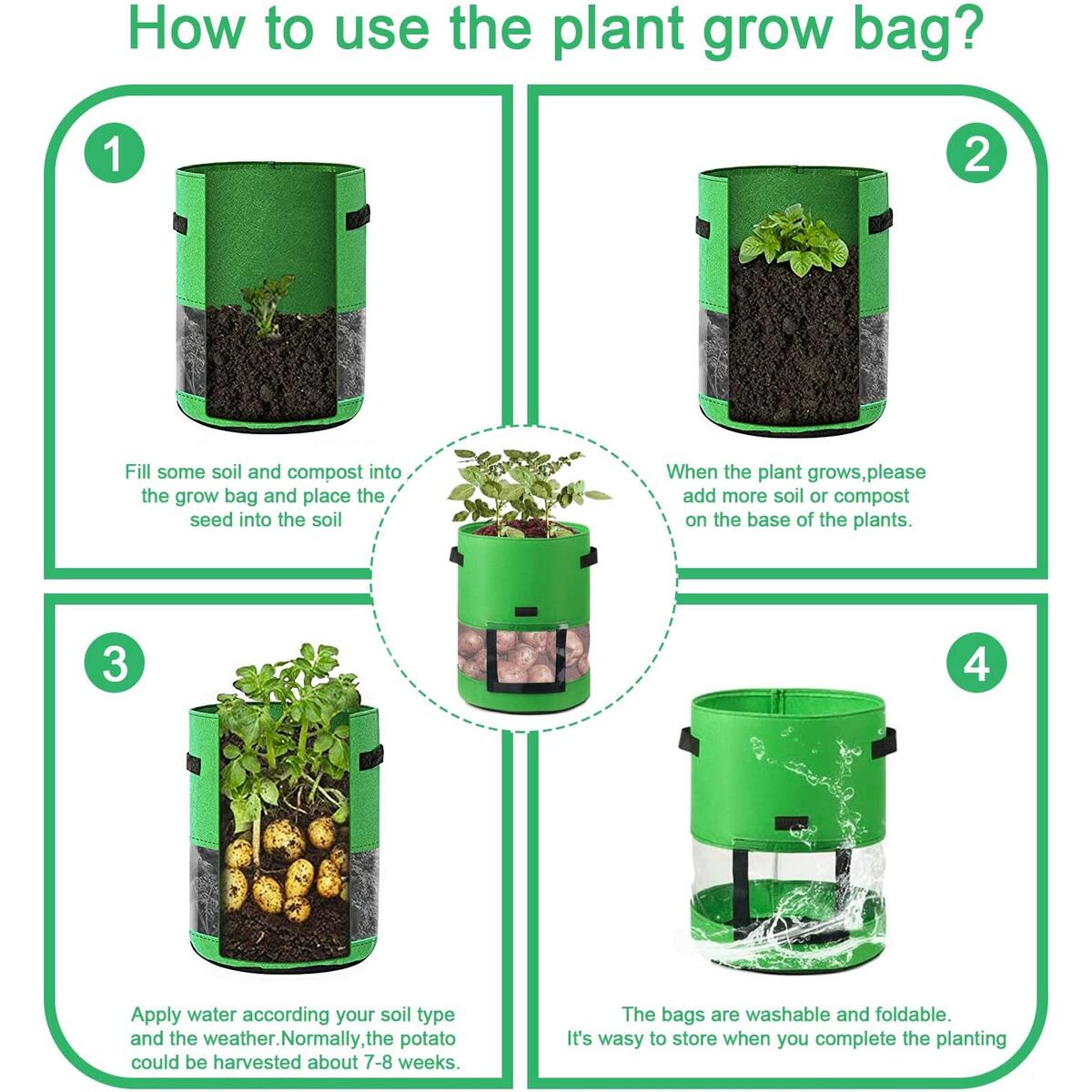 How to use the plant grow bag?

1

Fill some soil and compost into the grow bag and place the seed into the soil

2

When the plant grows,please add more soil or compost on the base of the plants.

3

Apply water according your soil type and the weather.Normally,the potato could be harvested about 7-8 weeks.

4

The bags are washable and foldable. It's wasy to store when you complete the planting