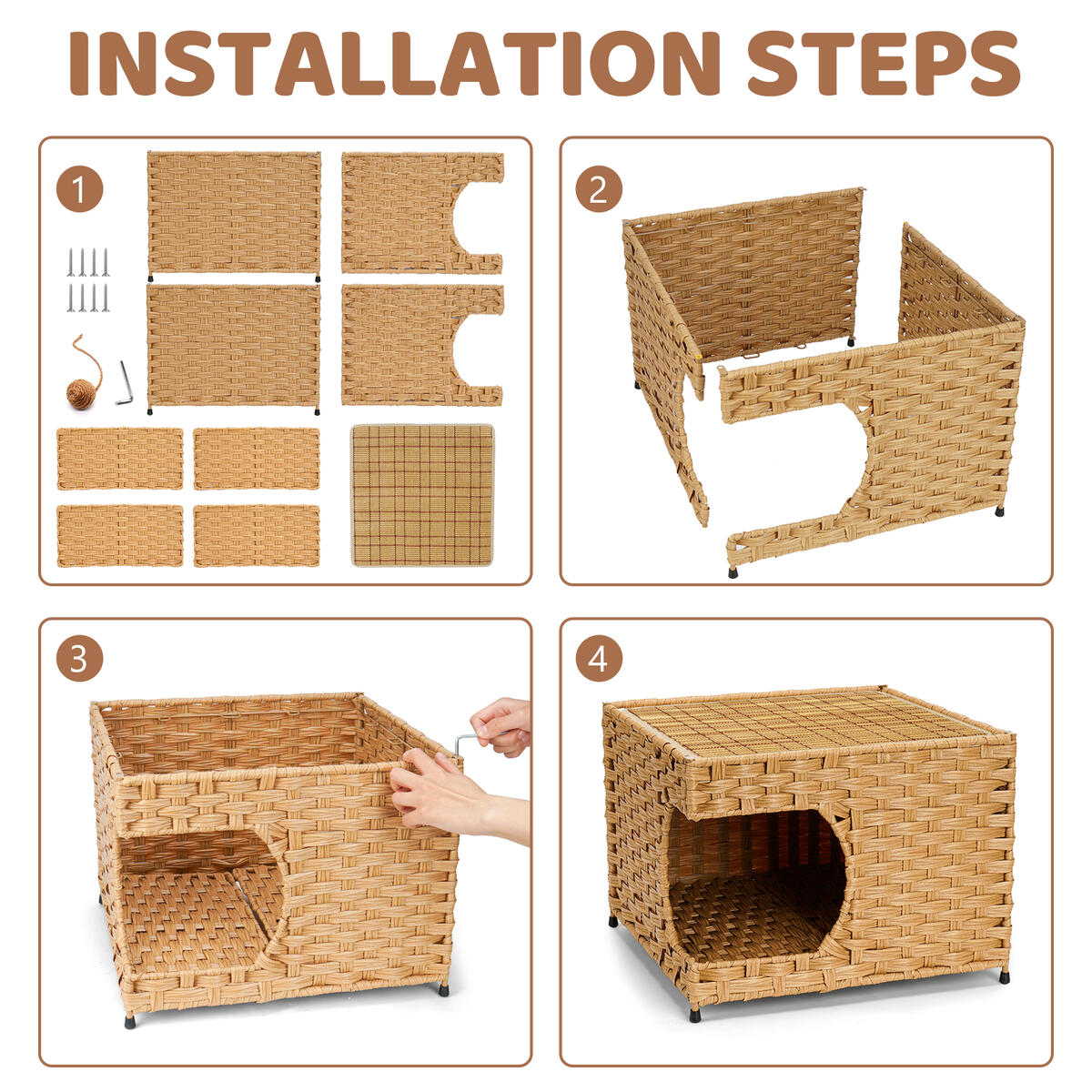 INSTALLATION STEPS

1

2

3

4