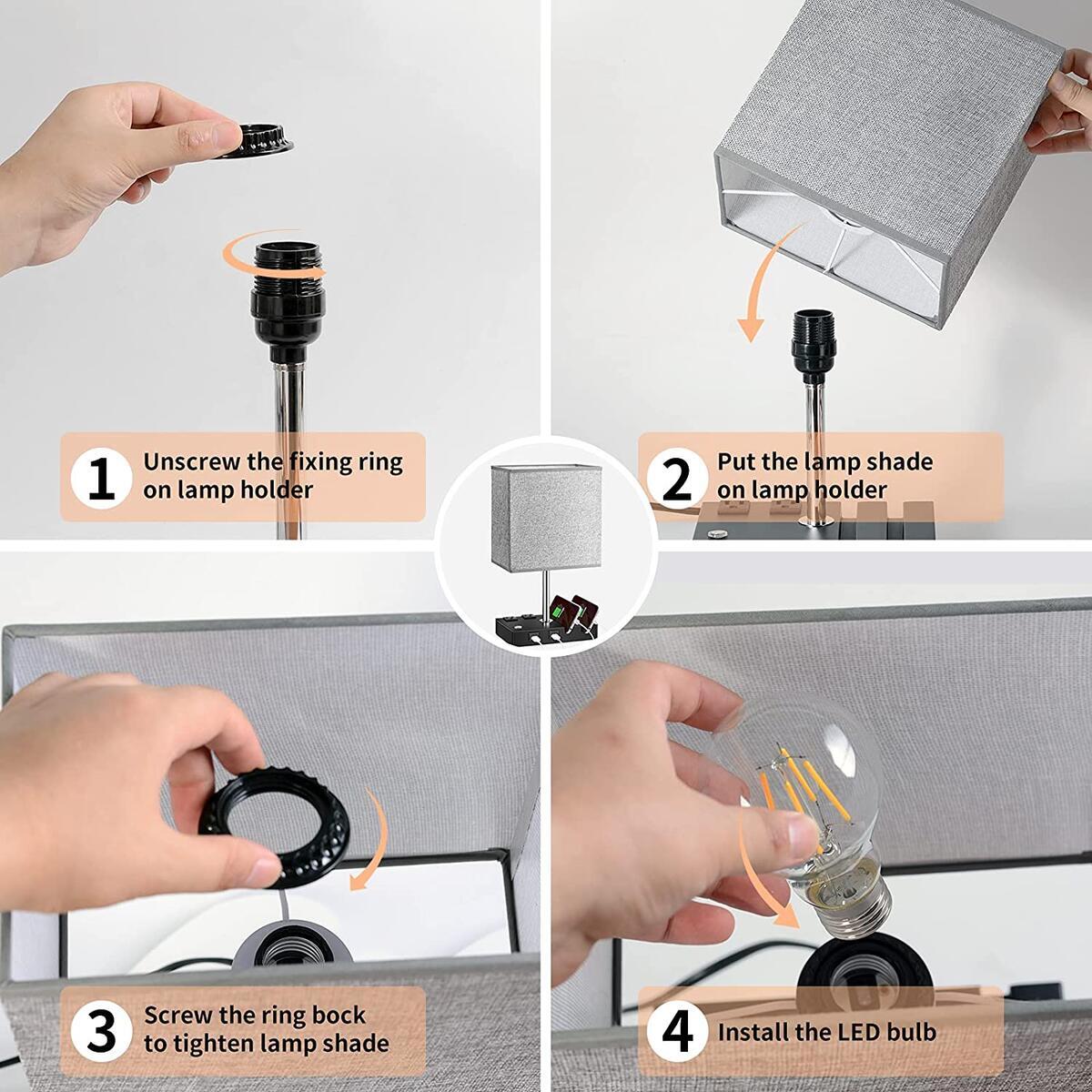 1 Unscrew the fixing ring on lamp holder

2 Put the lamp shade on lamp holder

3 Screw the ring bock to tighten lamp shade

4 Install the LED bulb