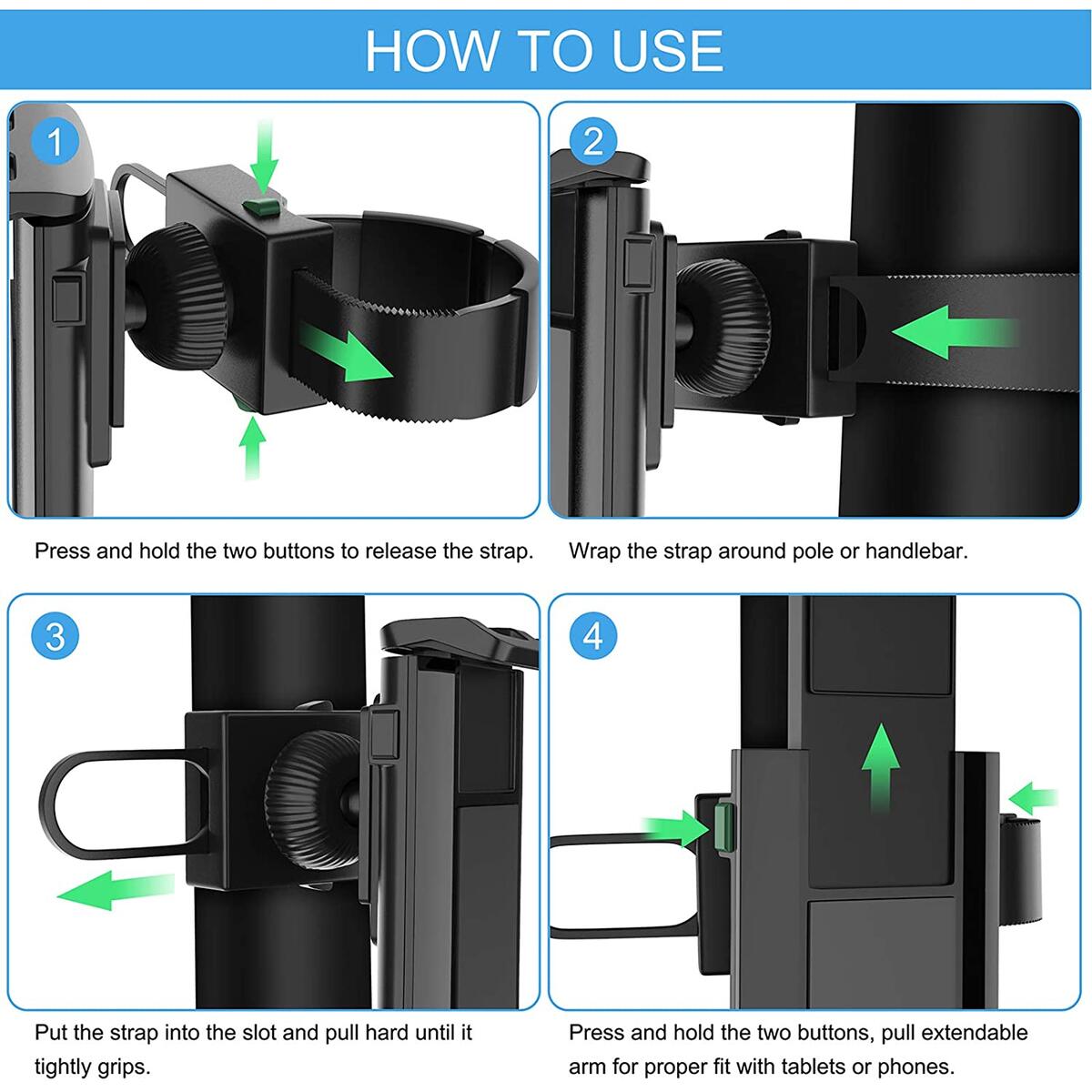 HOW TO USE

1

Press and hold the two buttons to release the strap.

2

Wrap the strap around pole or handlebar.

3

Put the strap into the slot and pull hard until it tightly grips.

4

Press and hold the two buttons, pull extendable arm for proper fit with tablets or phones.