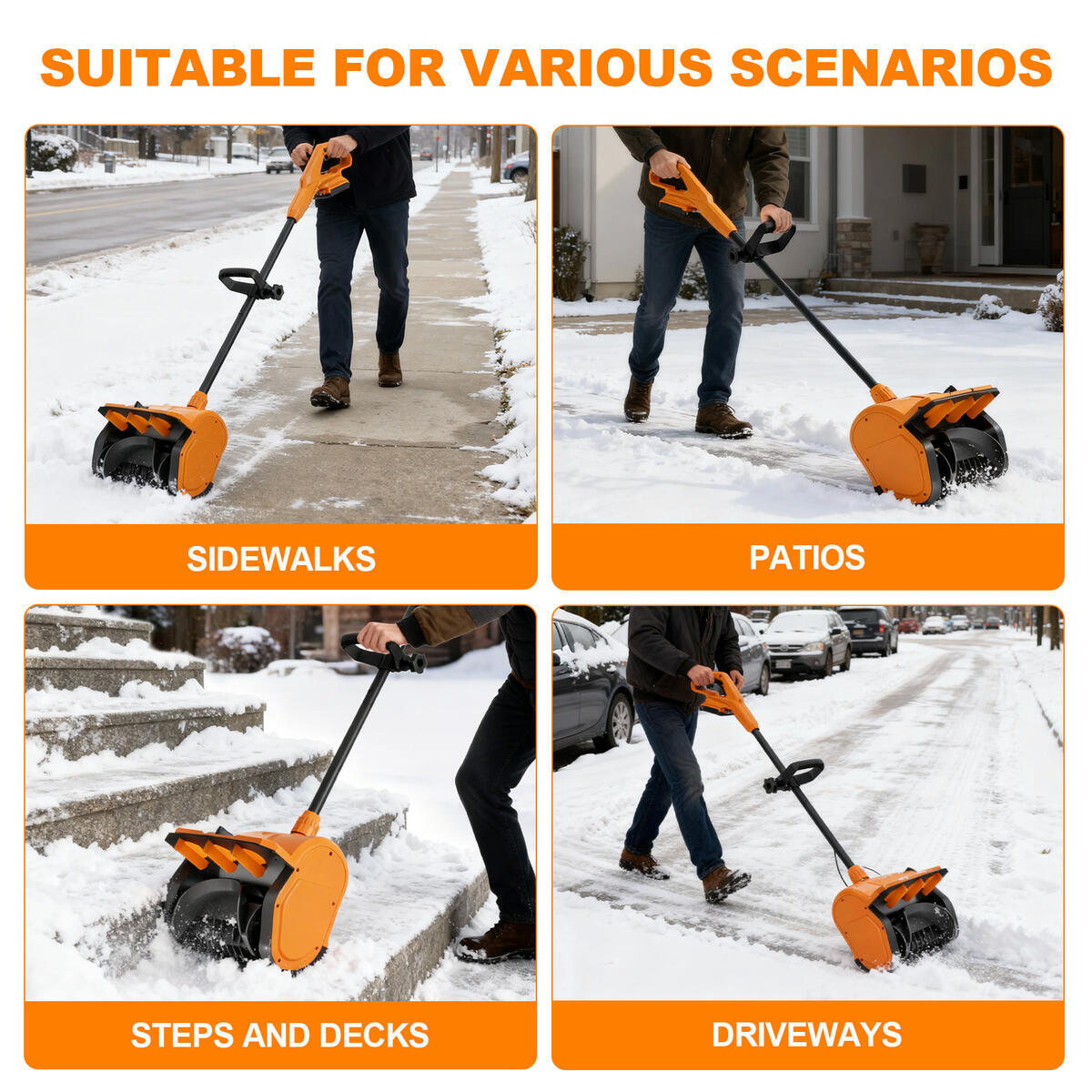 SUITABLE FOR VARIOUS SCENARIOS

SIDEWALKS

PATIOS

STEPS AND DECKS

DRIVEWAYS