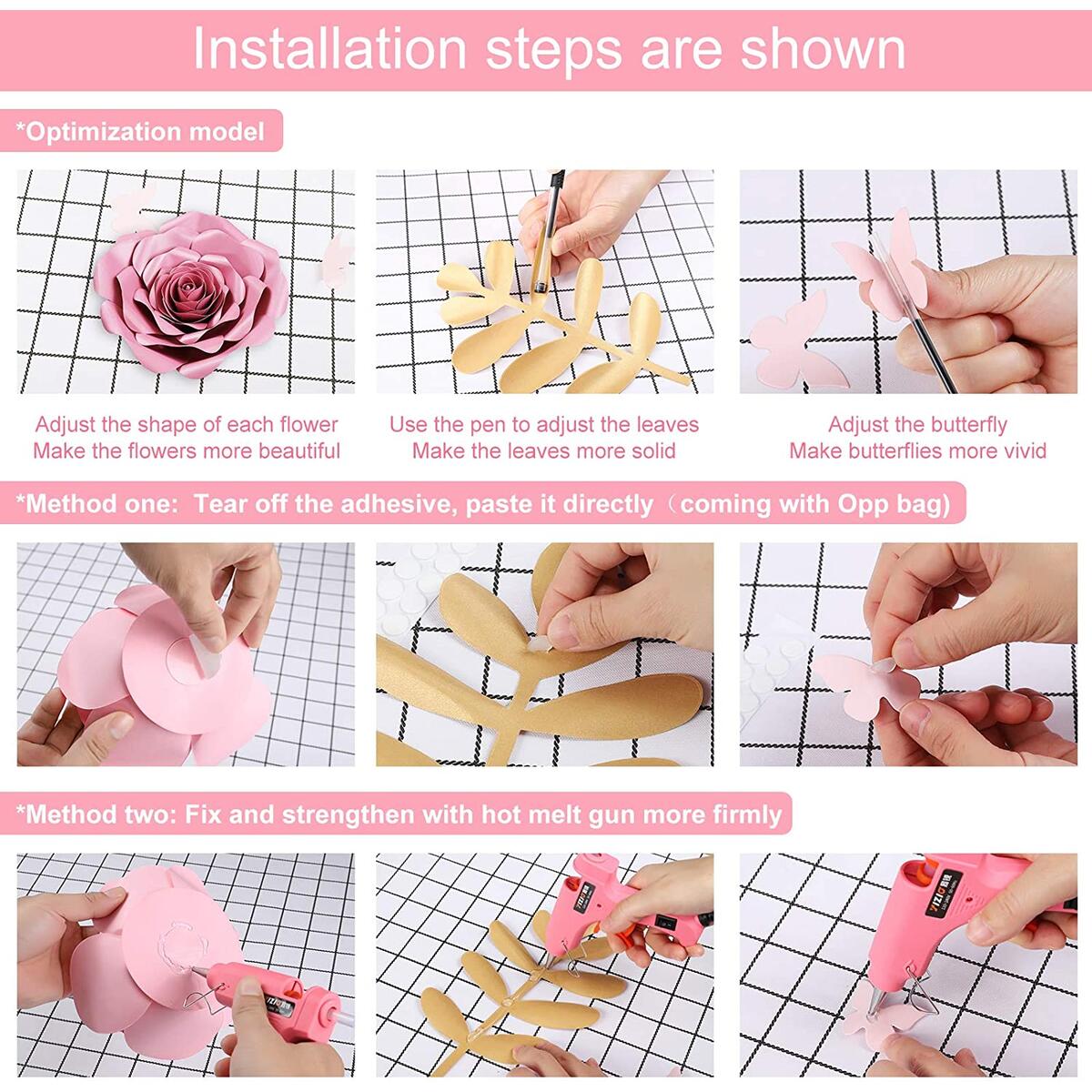 Installation steps are shown

*Optimization model

Adjust the shape of each flower
Make the flowers more beautiful

Use the pen to adjust the leaves
Make the leaves more solid

Adjust the butterfly
Make butterflies more vivid

*Method one: Tear off the adhesive, paste it directly（coming with Opp bag)

*Method two: Fix and strengthen with hot melt gun more firmly