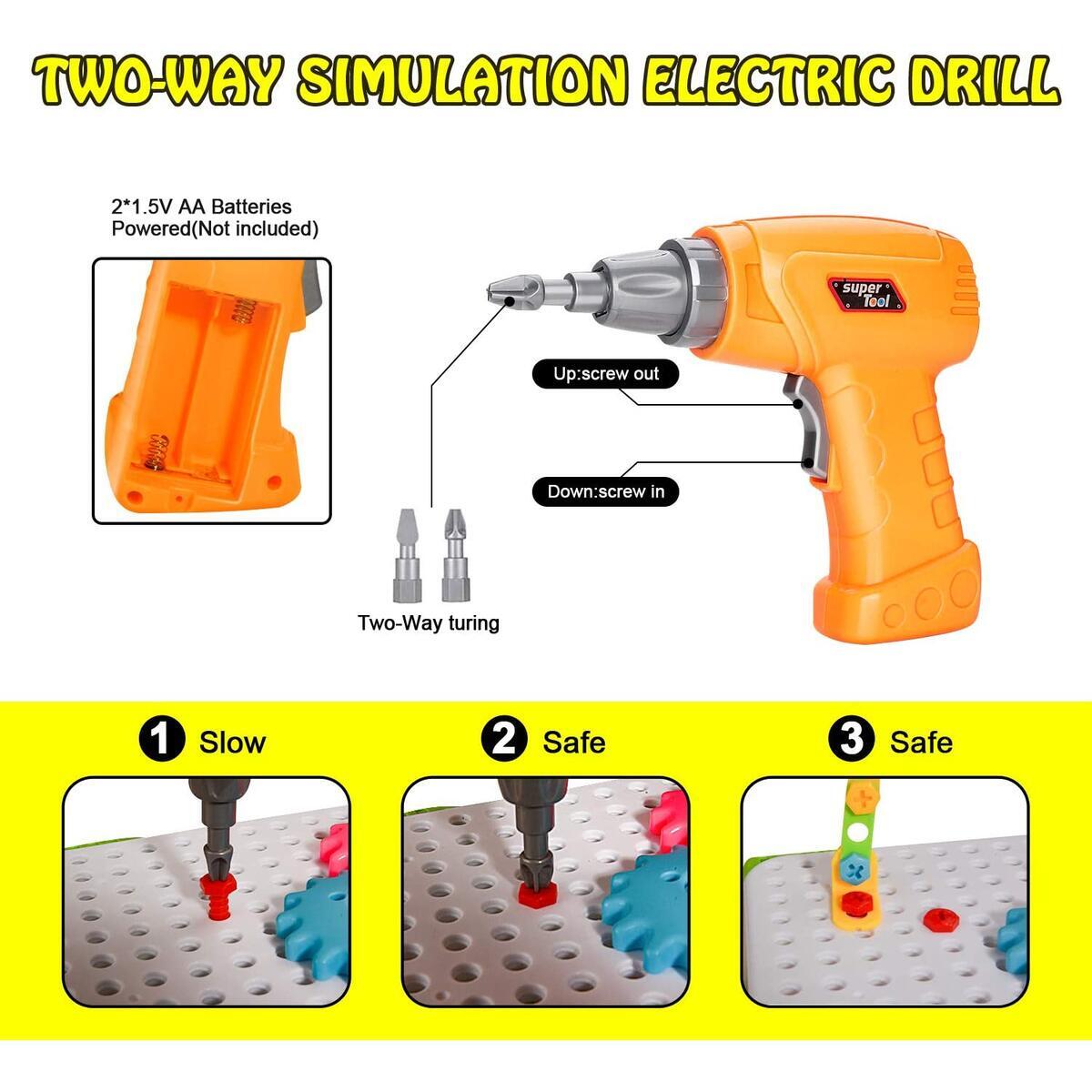 TWO-WAY SIMULATION ELECTRIC DRILL

2*1.5V AA Batteries
Powered(Not included)

super Tool

Up:screw out

Down:screw in

Two-Way turing

1 Slow

2 Safe

3 Safe