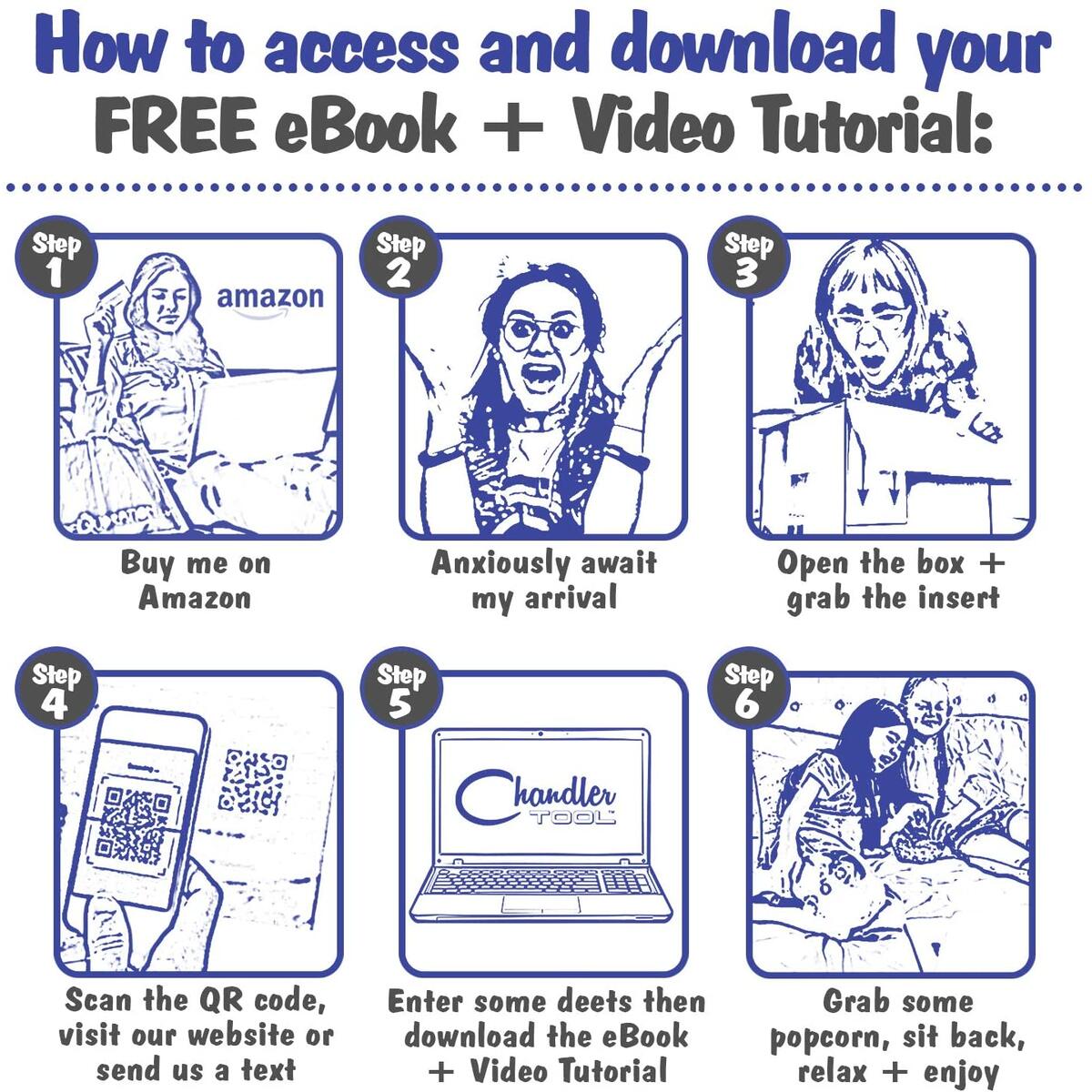 How to access and download your FREE eBook + Video Tutorial:

Step 1

amazon

Buy me on Amazon

Step 2

Anxiously await my arrival

Step 3

Open the box + grab the insert

Step 4

Scan the QR code, visit our website or send us a text

Step 5

Chandler TOOL

Enter some deets then download the eBook + Video Tutorial

Step 6

Grab some popcorn, sit back, relax + enjoy