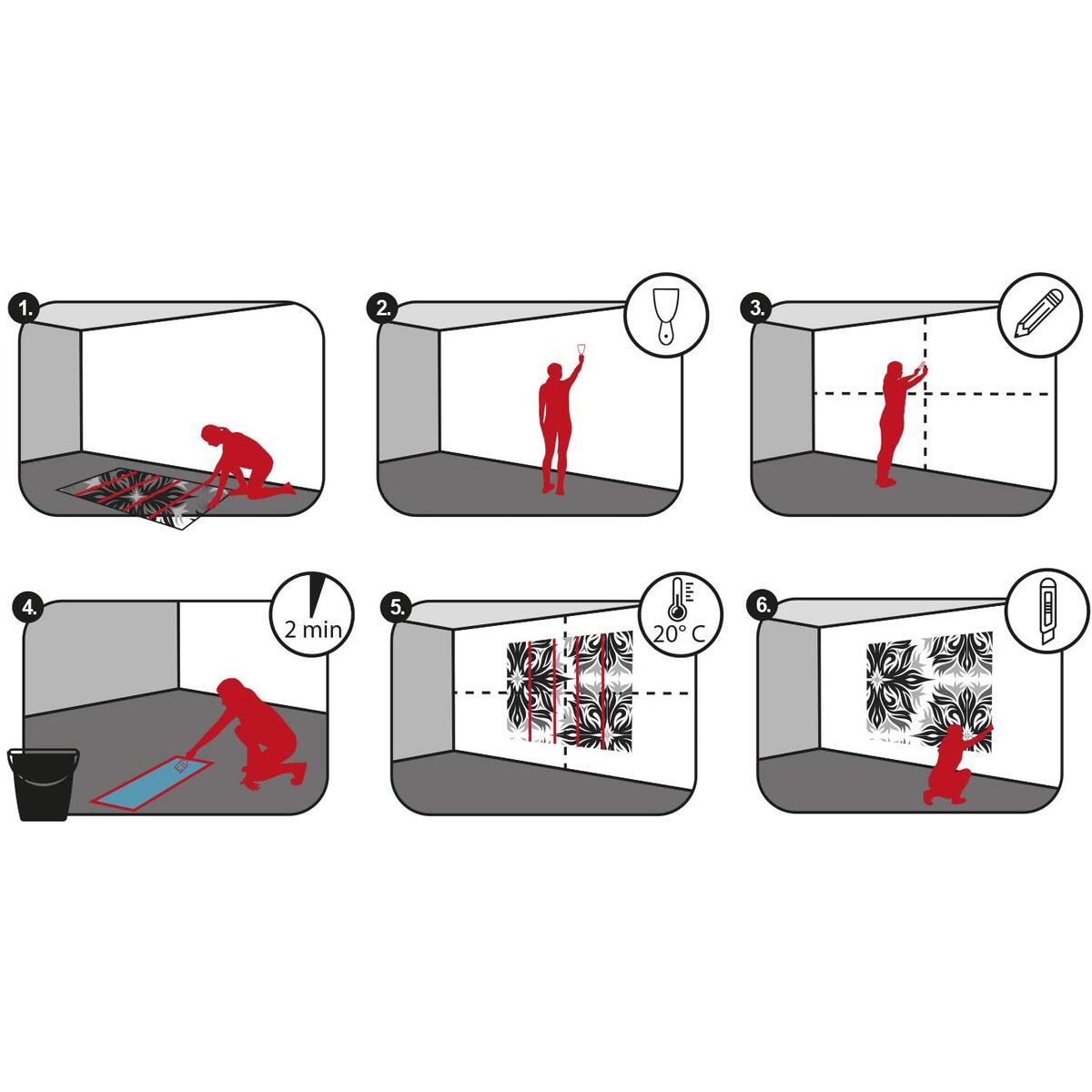 1.

2.

3.

4.

2 min

5.

20° C

6.